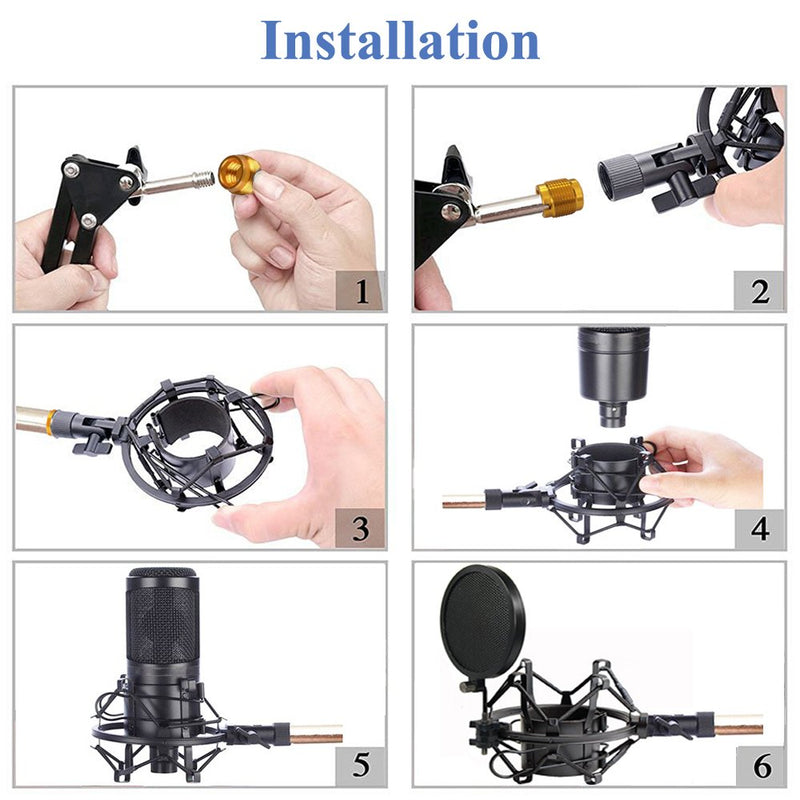 Installation

1

2

3

4

5

6