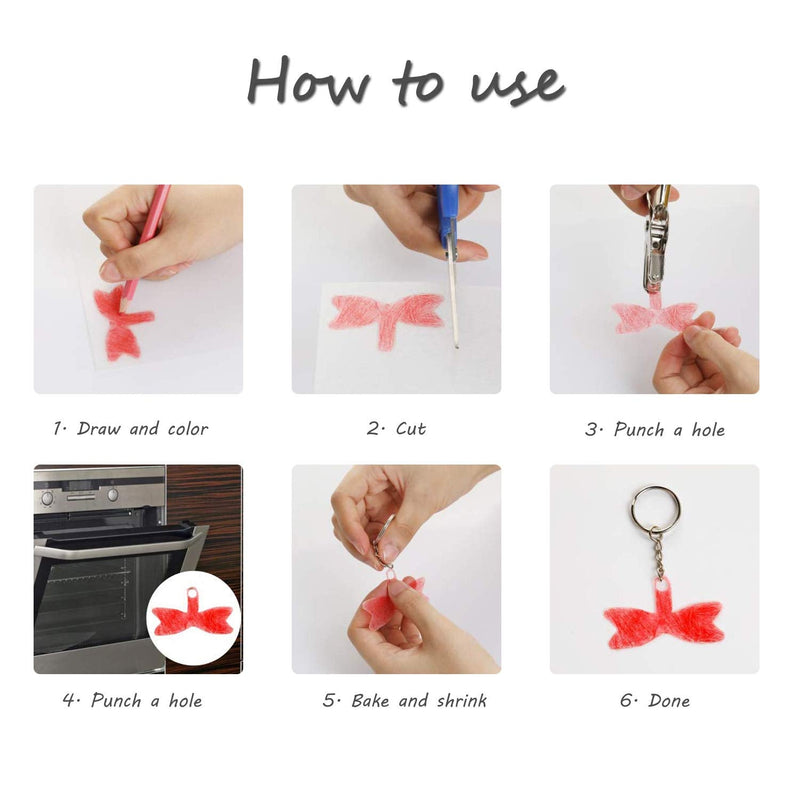 How to use

1· Draw and color

2· Cut

3· Punch a hole

4· Punch a hole

5· Bake and shrink

6· Done