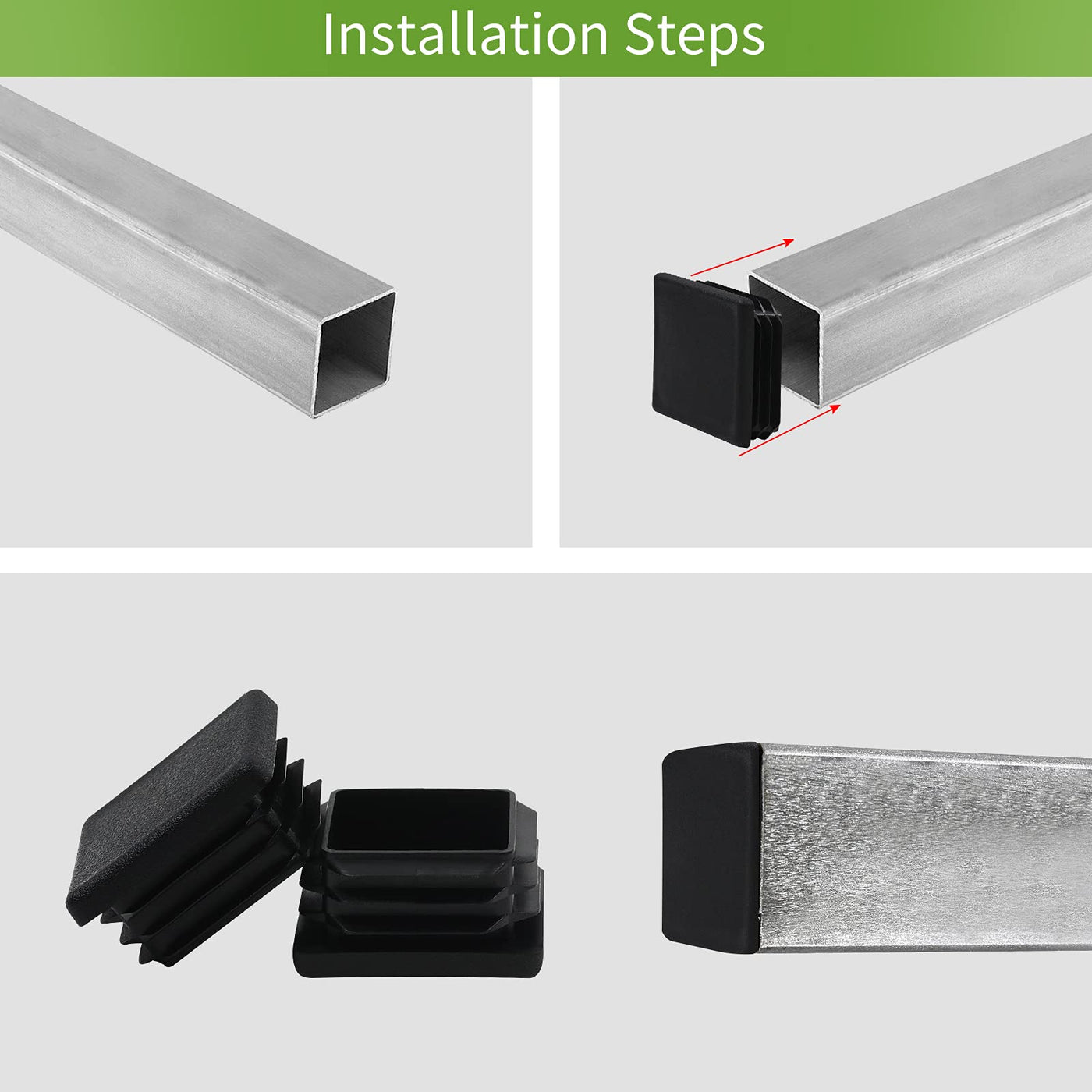 Installation Steps