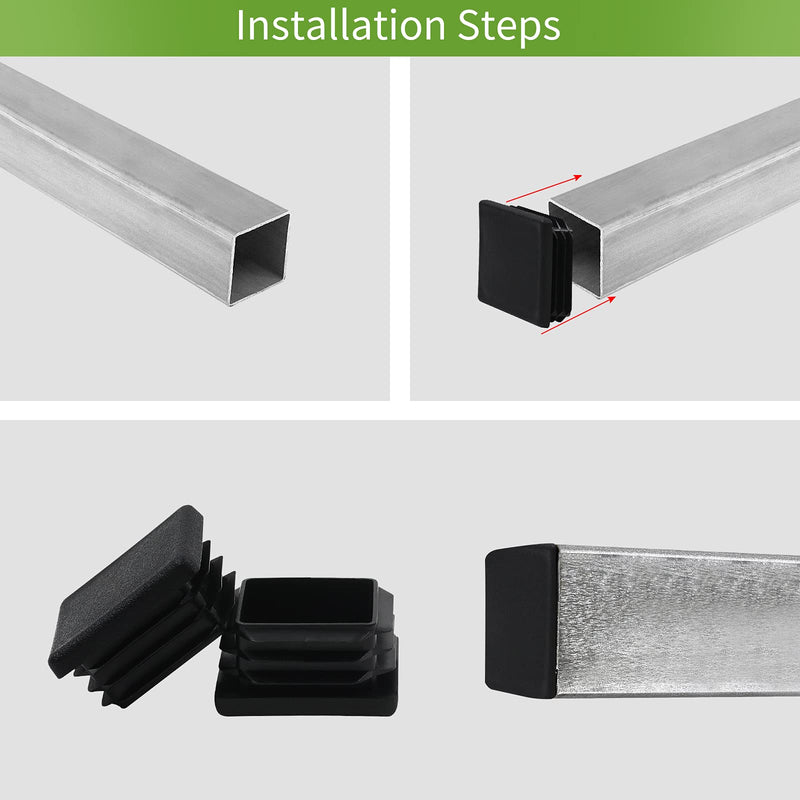 Installation Steps