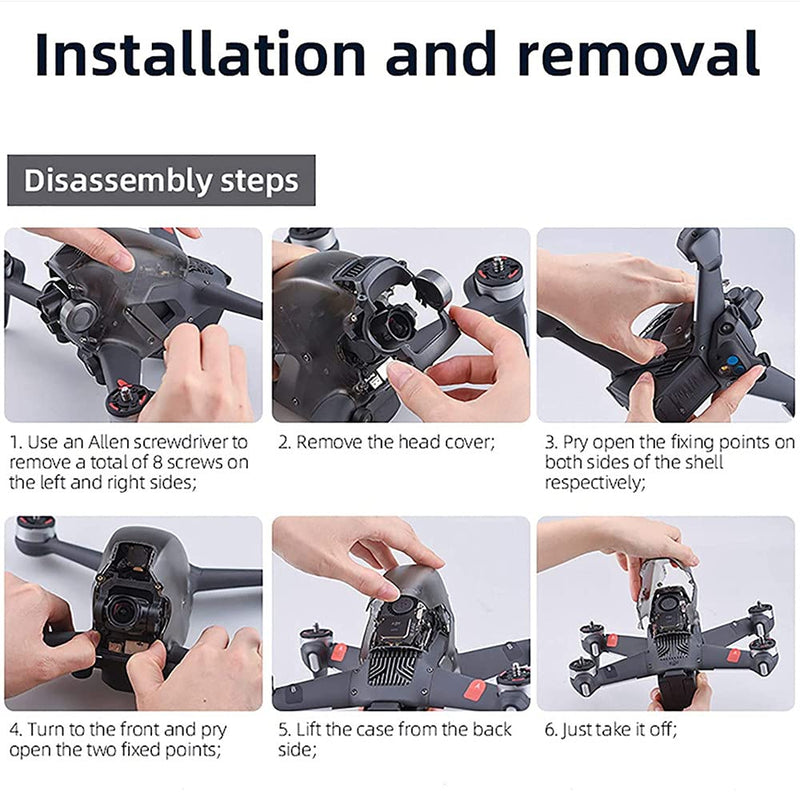 Installation and removal

Disassembly steps

1. Use an Allen screwdriver to remove a total of 8 screws on the left and right sides;

2. Remove the head cover;

3. Pry open the fixing points on both sides of the shell respectively;

4. Turn to the front and pry open the two fixed points;

5. Lift the case from the back side;

6. Just take it off;