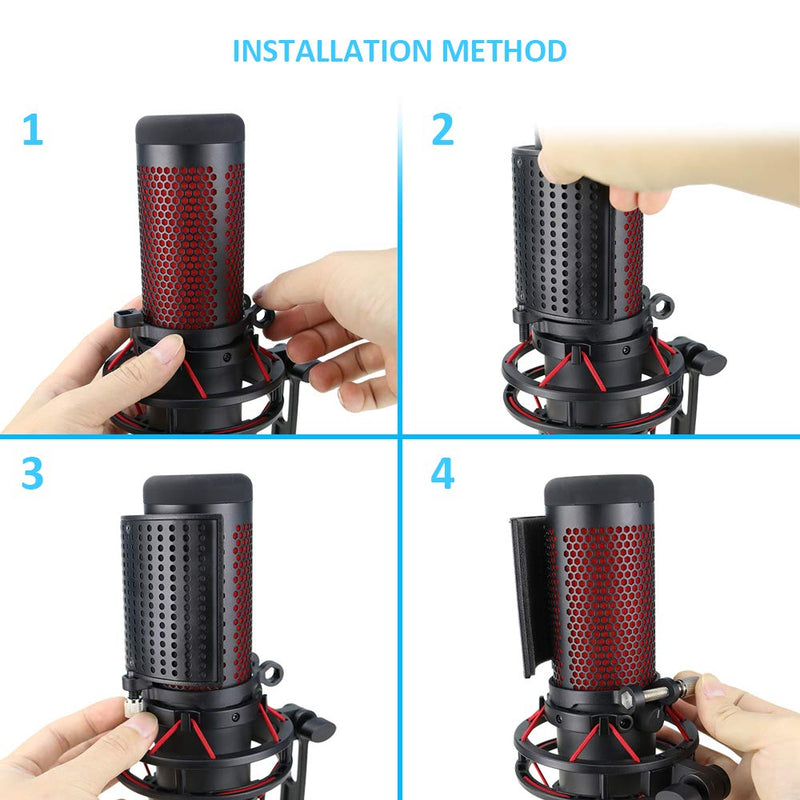 INSTALLATION METHOD

1

2

3

4