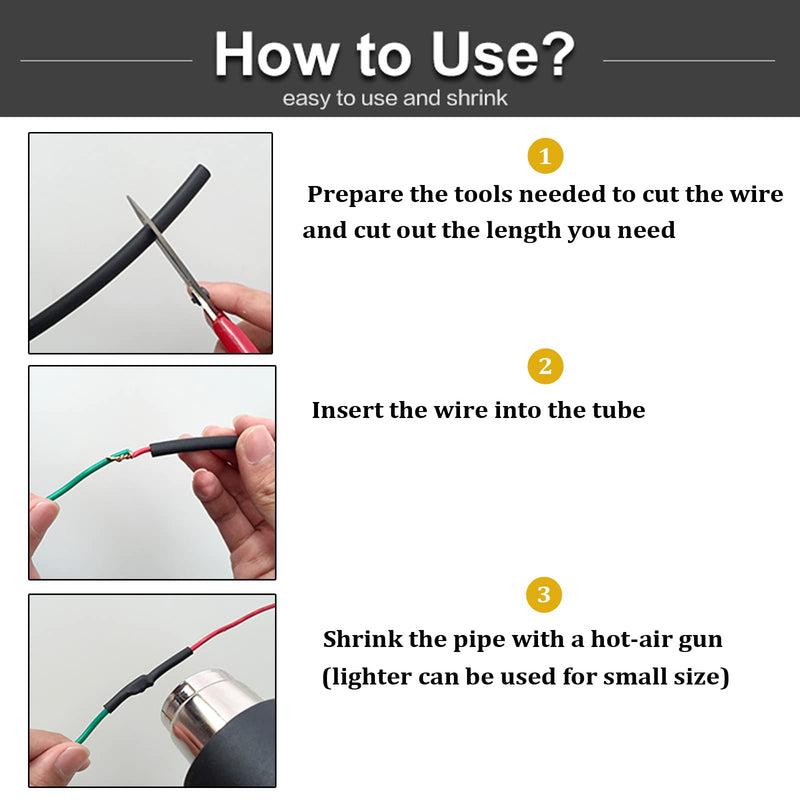 How to Use?
easy to use and shrink

1
Prepare the tools needed to cut the wire and cut out the length you need

2
Insert the wire into the tube

3
Shrink the pipe with a hot-air gun (lighter can be used for small size)