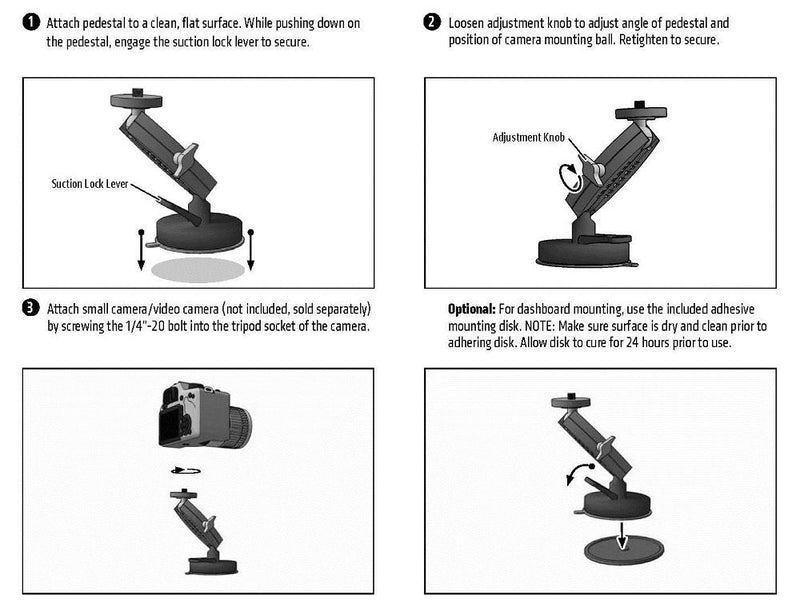 1 Attach pedestal to a clean, flat surface. While pushing down on the pedestal, engage the suction lock lever to secure.

Suction Lock Lever

2 Loosen adjustment knob to adjust angle of pedestal and position of camera mounting ball. Retighten to secure.

Adjustment Knob

3 Attach small camera/video camera (not included, sold separately) by screwing the 1/4"-20 bolt into the tripod socket of the camera.

Optional: For dashboard mounting, use the included adhesive mounting disk. NOTE: Make sure surface is dry and clean prior to adhering disk. Allow disk to cure for 24 hours prior to use.