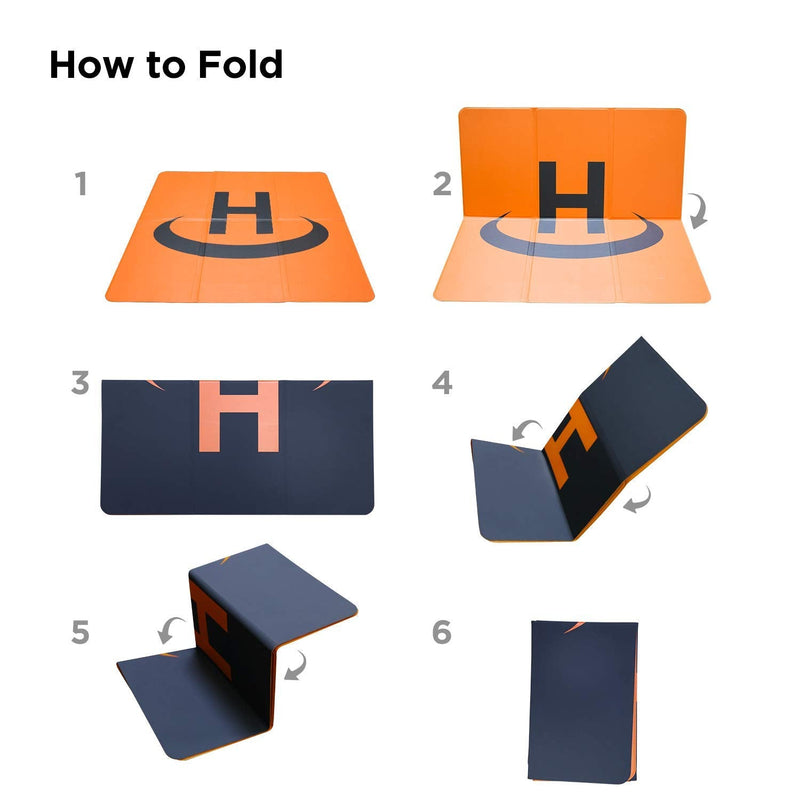 How to Fold

1

H

2

H

3

H

4

5

6