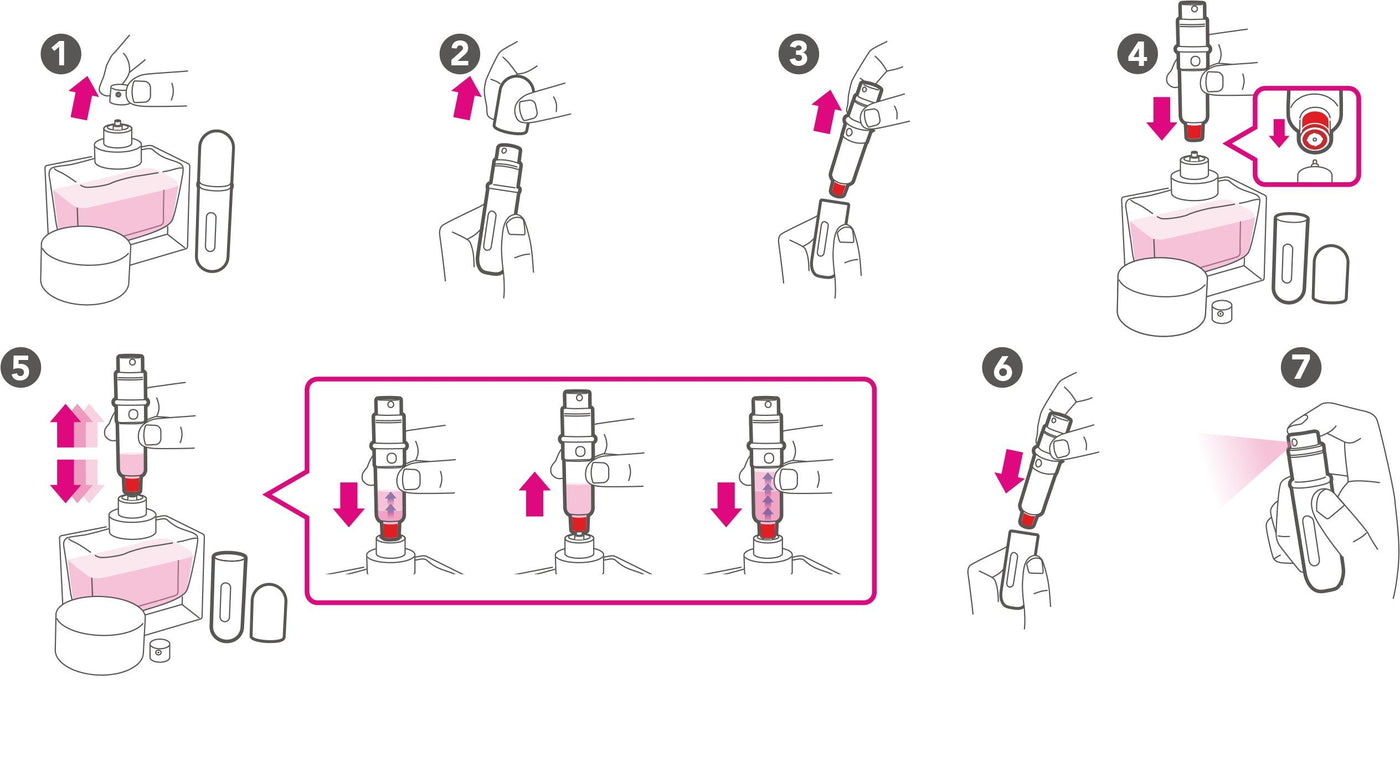 1

2

3

4

5

6

7