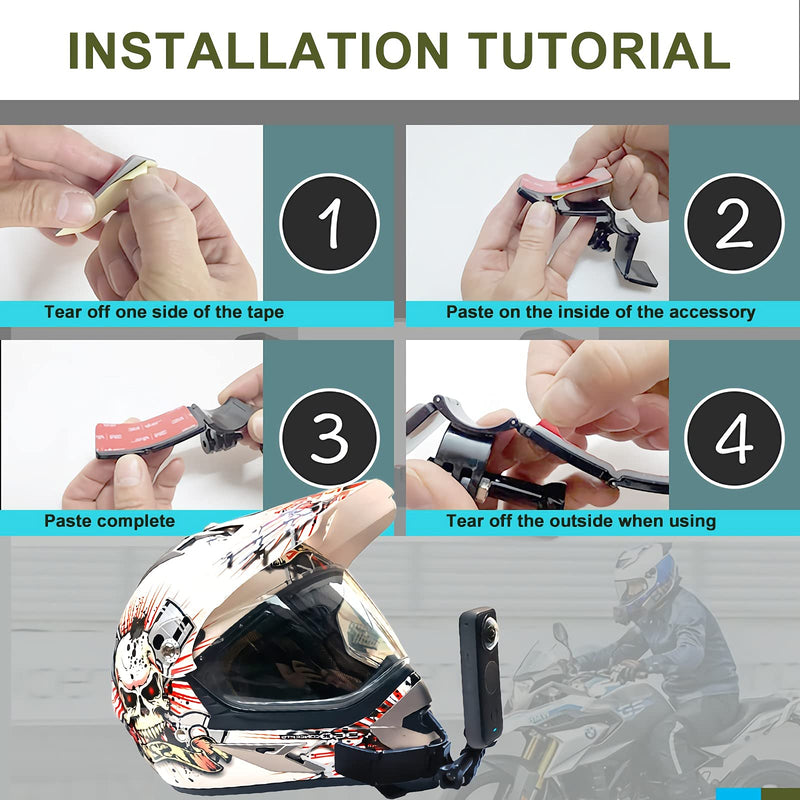 INSTALLATION TUTORIAL

1

Tear off one side of the tape

2

Paste on the inside of the accessory

3

Paste complete

4

Tear off the outside when using