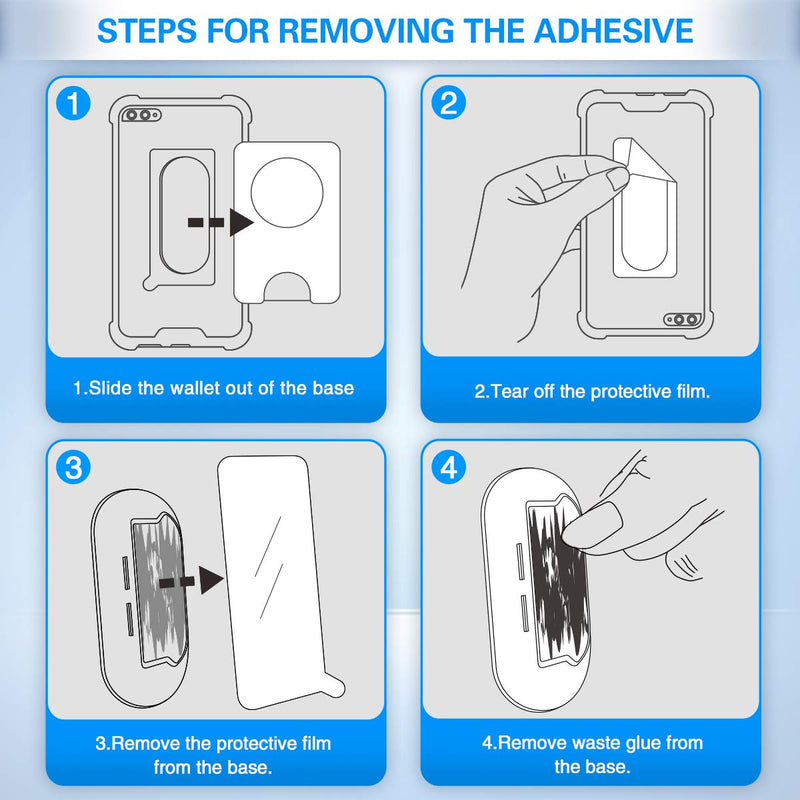 STEPS FOR REMOVING THE ADHESIVE

1

1.Slide the wallet out of the base

2

2.Tear off the protective film.

3

3.Remove the protective film from the base.

4

4.Remove waste glue from the base.