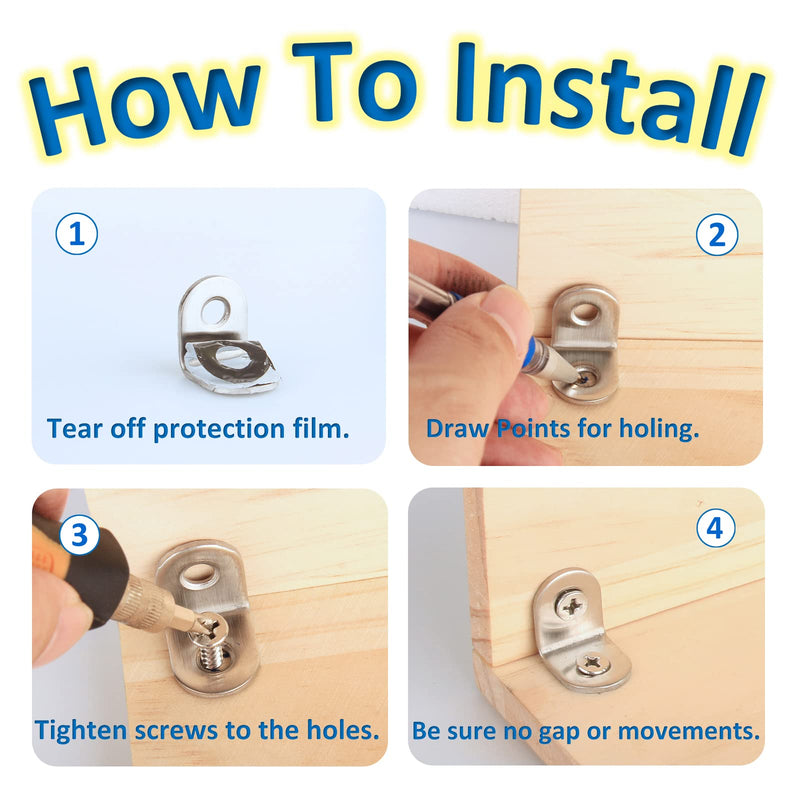 How To Install

1
Tear off protection film.

2
Draw Points for holing.

3
Tighten screws to the holes.

4
Be sure no gap or movements.