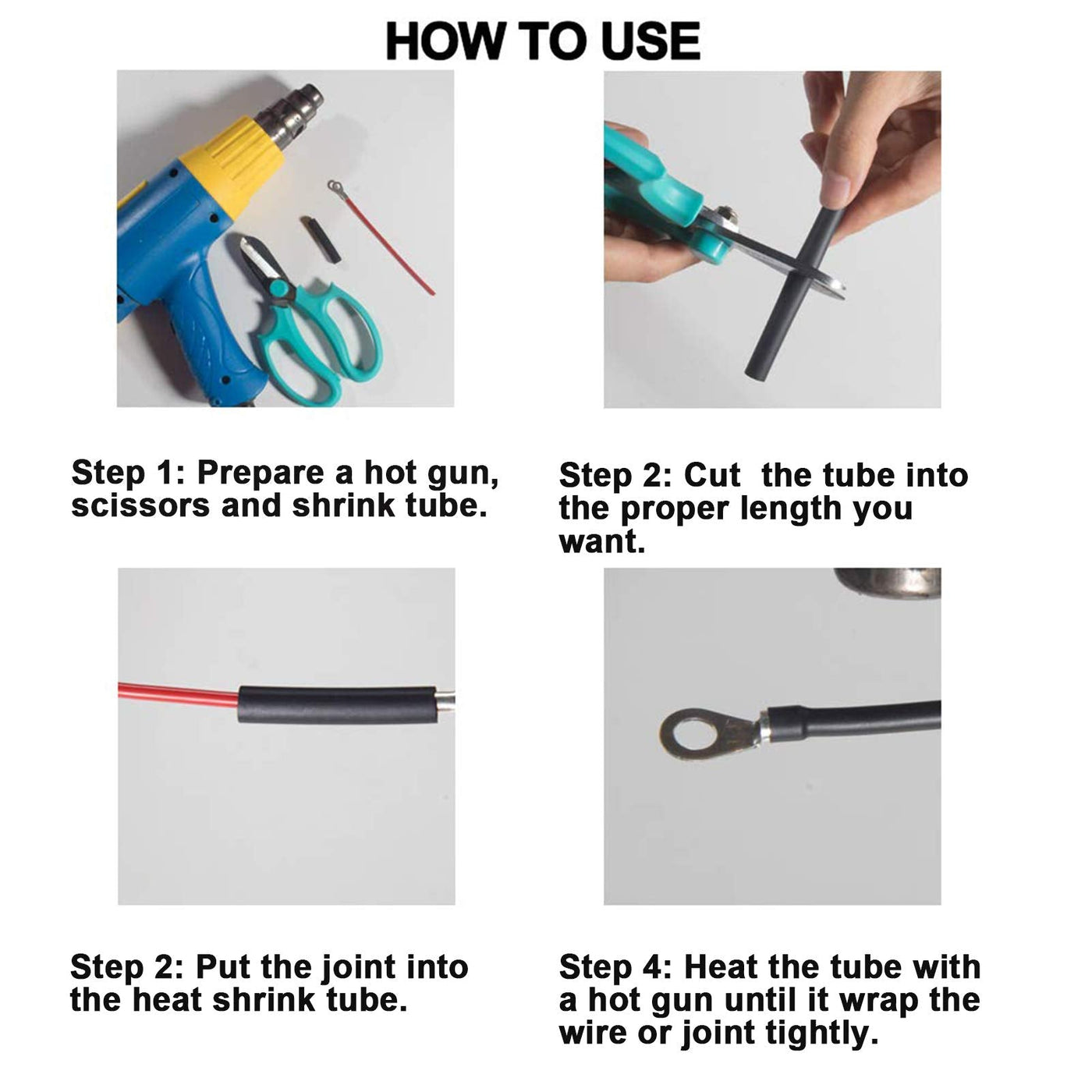 HOW TO USE

Step 1: Prepare a hot gun, scissors and shrink tube.

Step 2: Cut  the tube into the proper length you want.

Step 2: Put the joint into the heat shrink tube.

Step 4: Heat the tube with a hot gun until it wrap the wire or joint tightly.