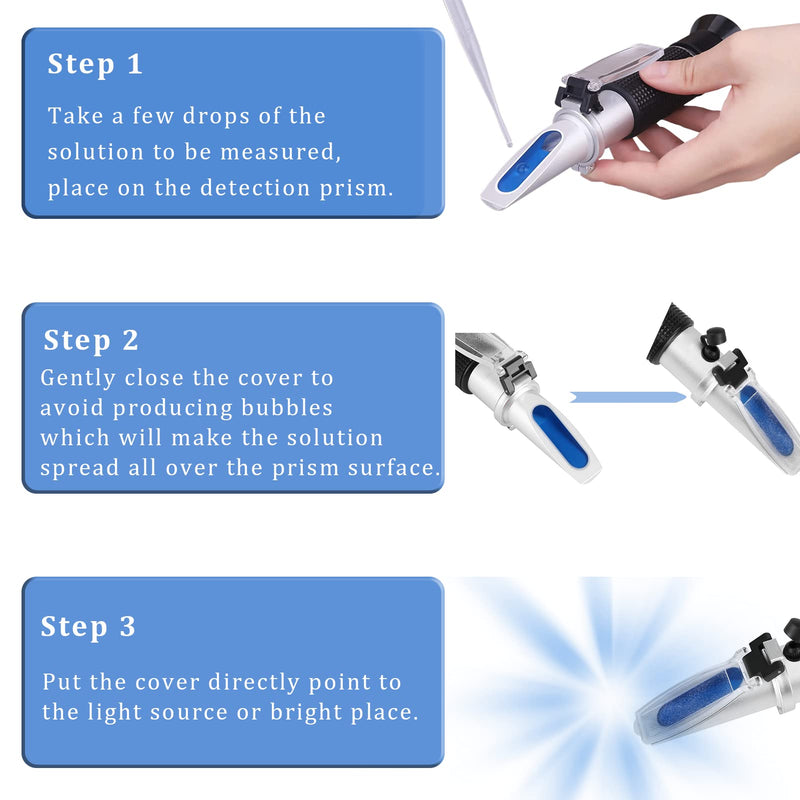 Step 1

Take a few drops of the solution to be measured, place on the detection prism.

Step 2

Gently close the cover to avoid producing bubbles which will make the solution spread all over the prism surface.

Step 3

Put the cover directly point to the light source or bright place.