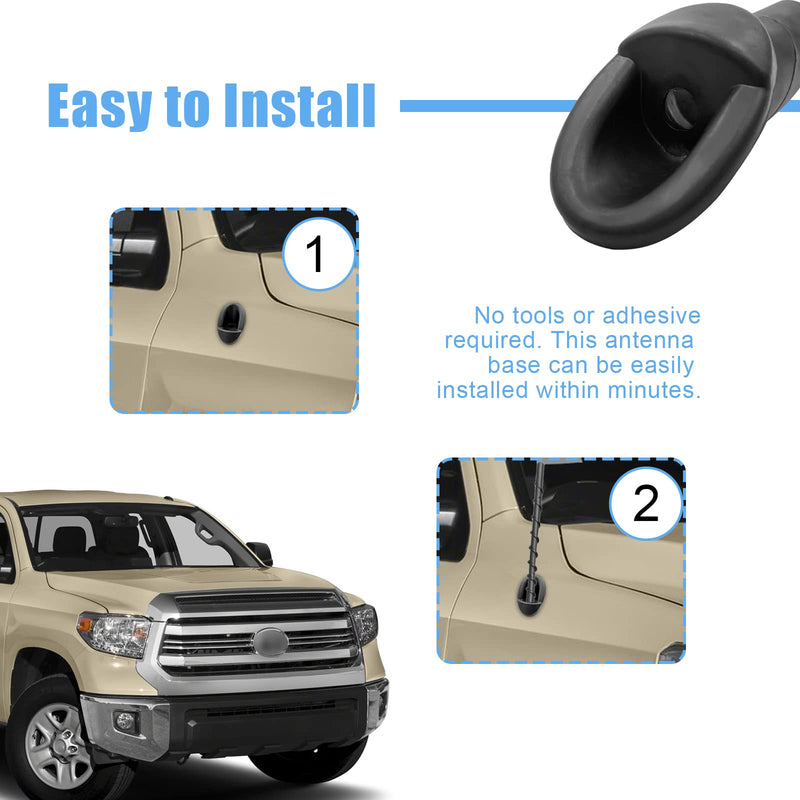 Easy to Install

1

No tools or adhesive required. This antenna base can be easily installed within minutes.

2