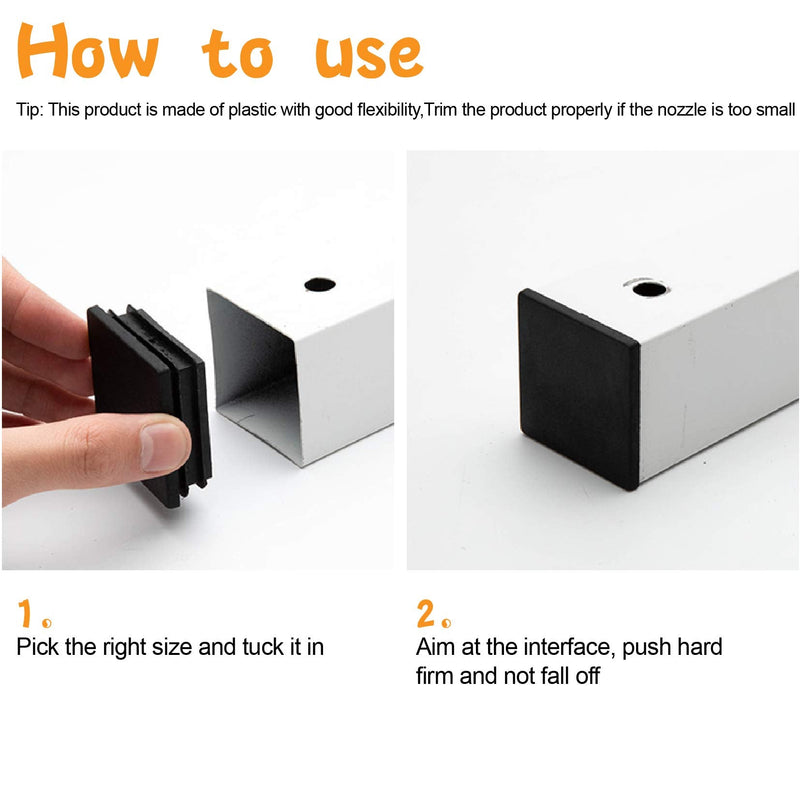 How to use

Tip: This product is made of plastic with good flexibility,Trim the product properly if the nozzle is too small

1.
Pick the right size and tuck it in

2.
Aim at the interface, push hard firm and not fall off