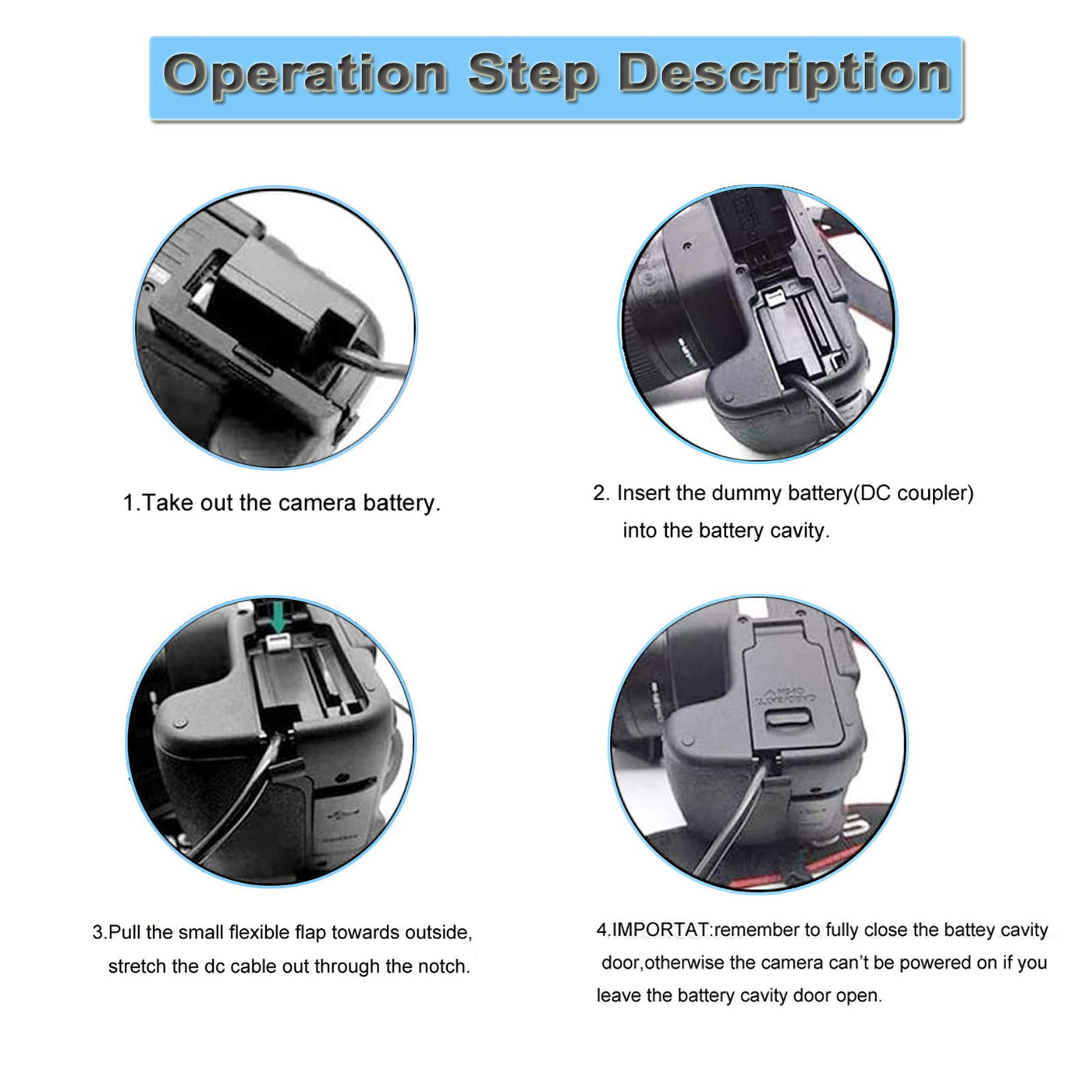 Operation Step Description

1.Take out the camera battery.

2. Insert the dummy battery(DC coupler) into the battery cavity.

3.Pull the small flexible flap towards outside, stretch the dc cable out through the notch.

4.IMPORTAT:remember to fully close the battey cavity door,otherwise the camera can't be powered on if you leave the battery cavity door open.