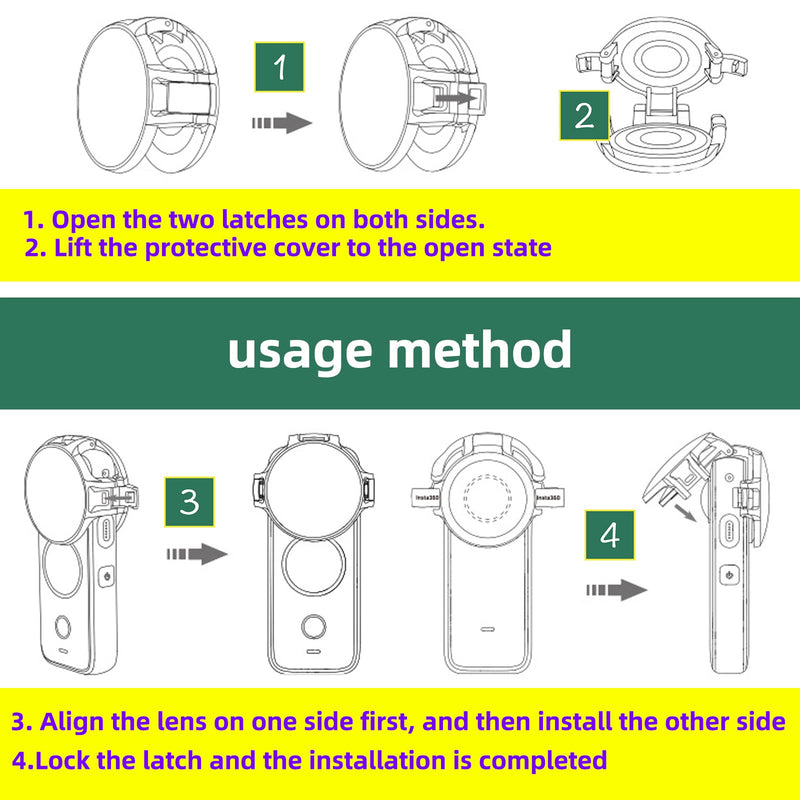 1

2

1. Open the two latches on both sides.
2. Lift the protective cover to the open state

usage method

3

Insta360

Insta360

4

3. Align the lens on one side first, and then install the other side
4.Lock the latch and the installation is completed