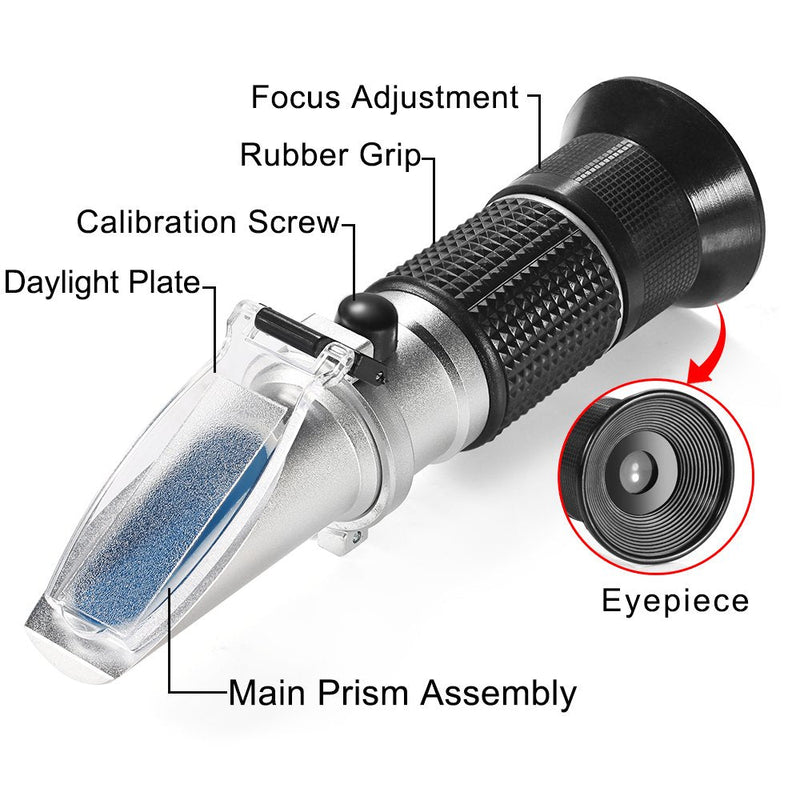 Focus Adjustment

Rubber Grip

Calibration Screw

Daylight Plate

Eyepiece

Main Prism Assembly