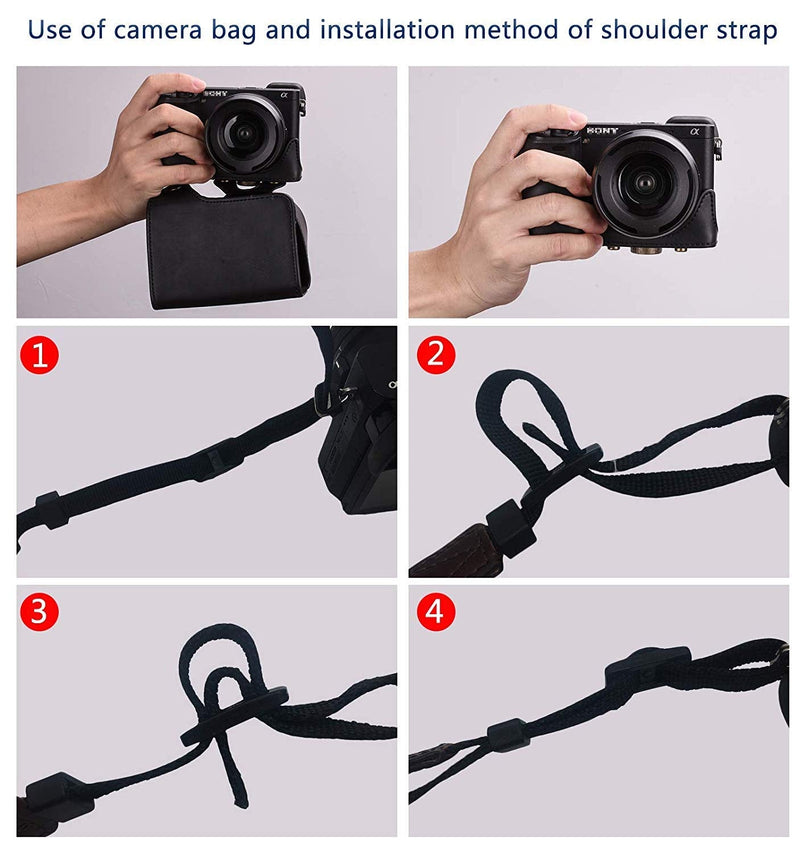 Use of camera bag and installation method of shoulder strap

SONY
α

SONY
α

1

2

3

4