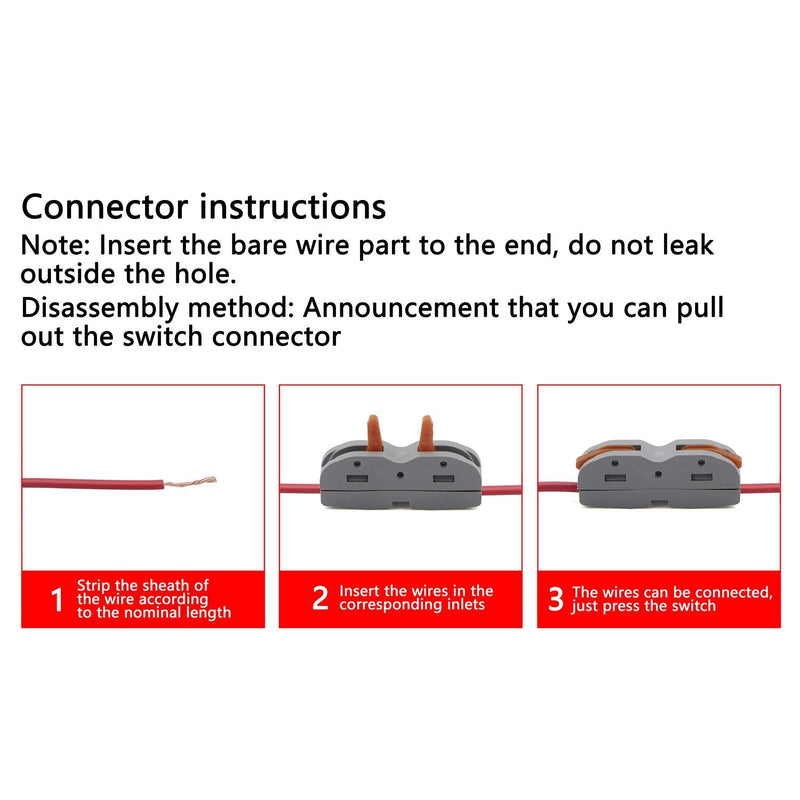 Connector instructions
Note: Insert the bare wire part to the end, do not leak outside the hole.
Disassembly method: Announcement that you can pull out the switch connector

1 Strip the sheath of the wire according to the nominal length

2 Insert the wires in the corresponding inlets

3 The wires can be connected, just press the switch