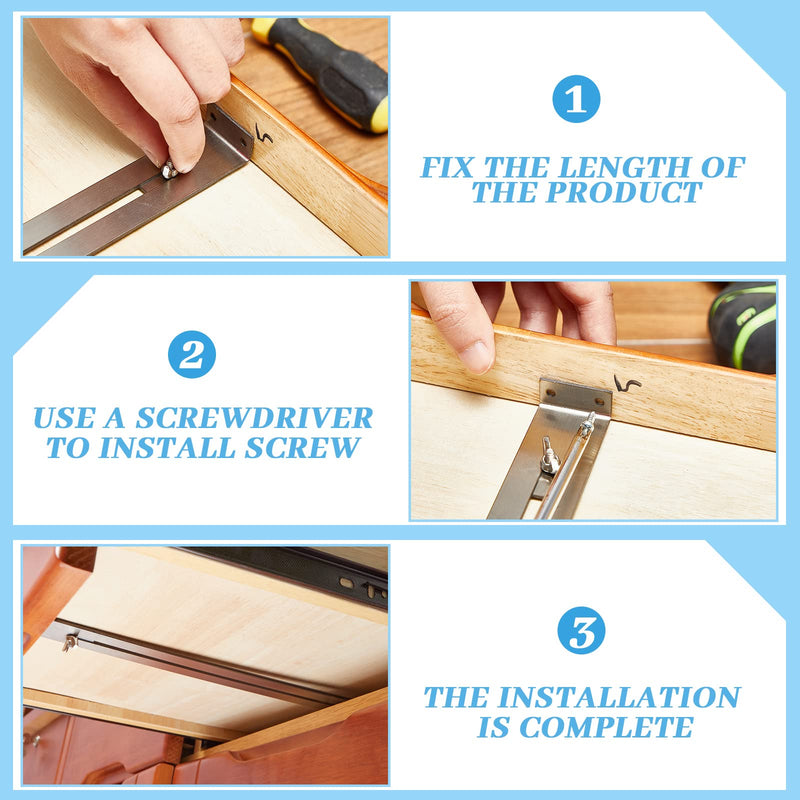 1

FIX THE LENGTH OF THE PRODUCT

2

USE A SCREWDRIVER TO INSTALL SCREW

3

THE INSTALLATION IS COMPLETE