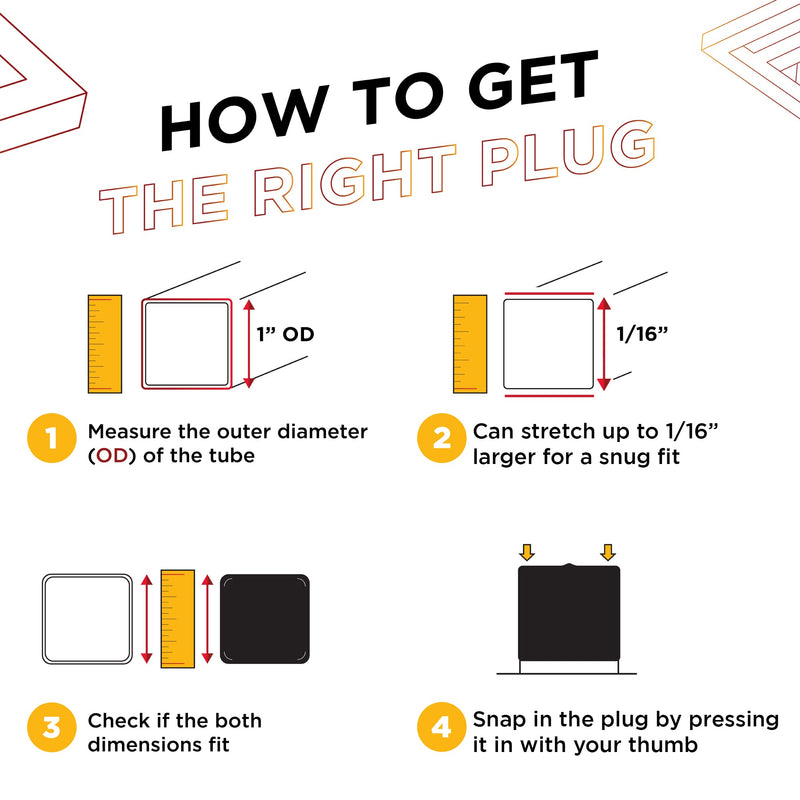 HOW TO GET
THE RIGHT PLUG

1” OD

1 Measure the outer diameter (OD) of the tube

1/16”

2 Can stretch up to 1/16” larger for a snug fit

3 Check if the both dimensions fit

4 Snap in the plug by pressing it in with your thumb