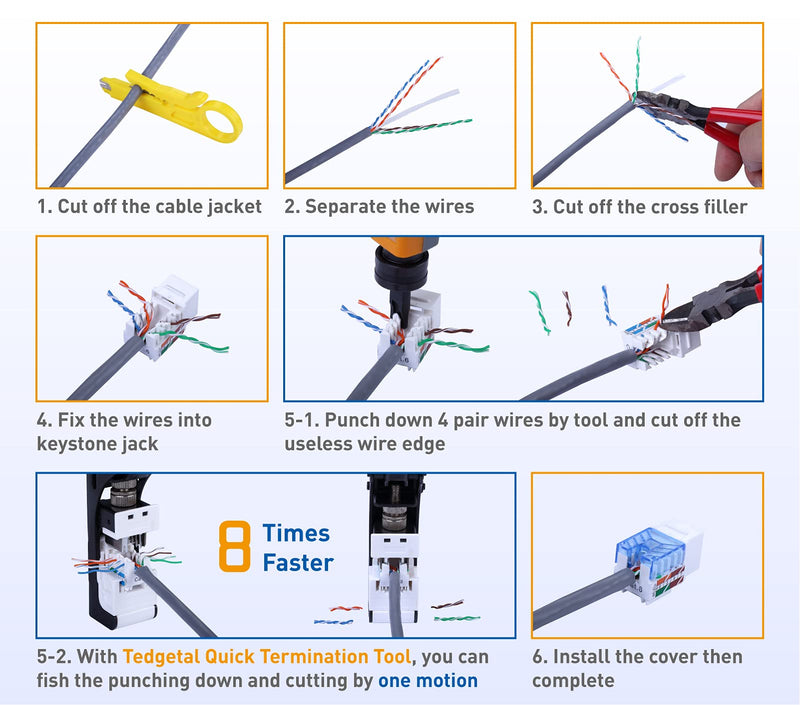 1. Cut off the cable jacket

2. Separate the wires

3. Cut off the cross filler

4. Fix the wires into keystone jack

5-1. Punch down 4 pair wires by tool and cut off the useless wire edge

8 Times Faster

5-2. With Tedgetal Quick Termination Tool, you can fish the punching down and cutting by one motion

6. Install the cover then complete