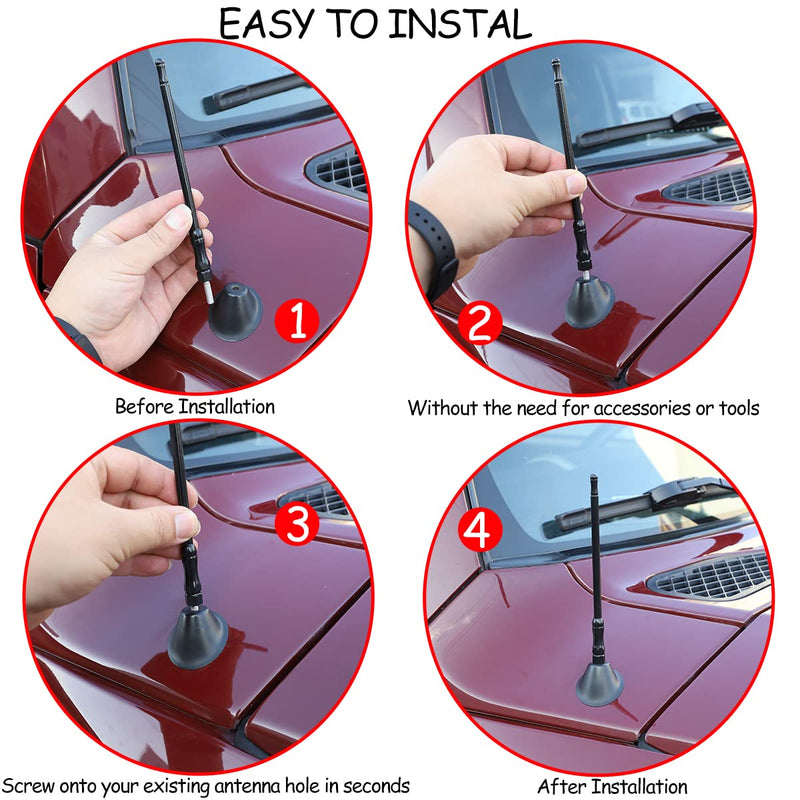 EASY TO INSTAL

1

Before Installation

2

Without the need for accessories or tools

3

Screw onto your existing antenna hole in seconds

4

After Installation