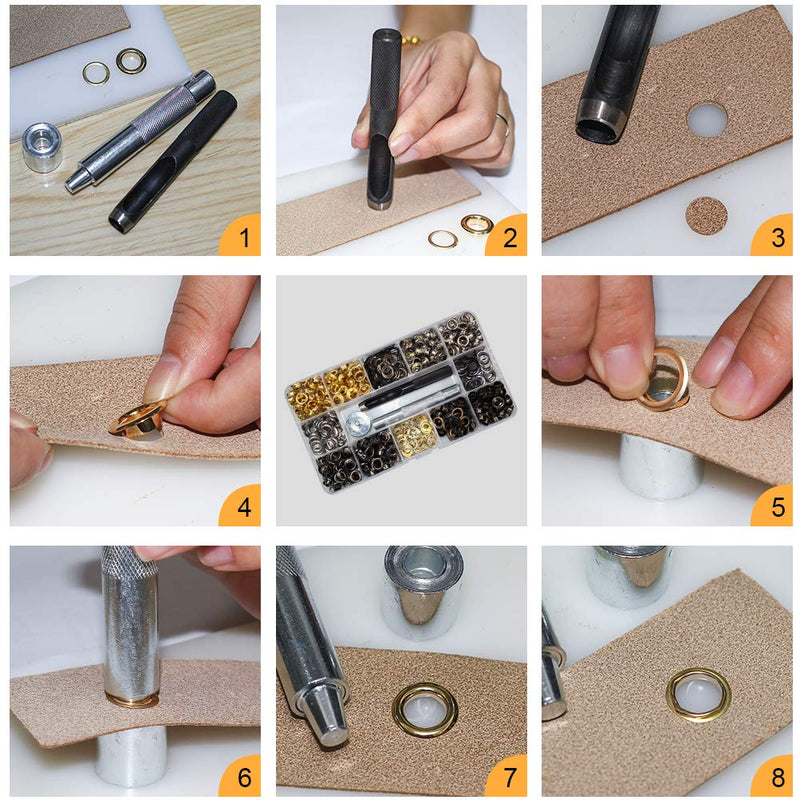 1
2
3
4
5
6
7
8