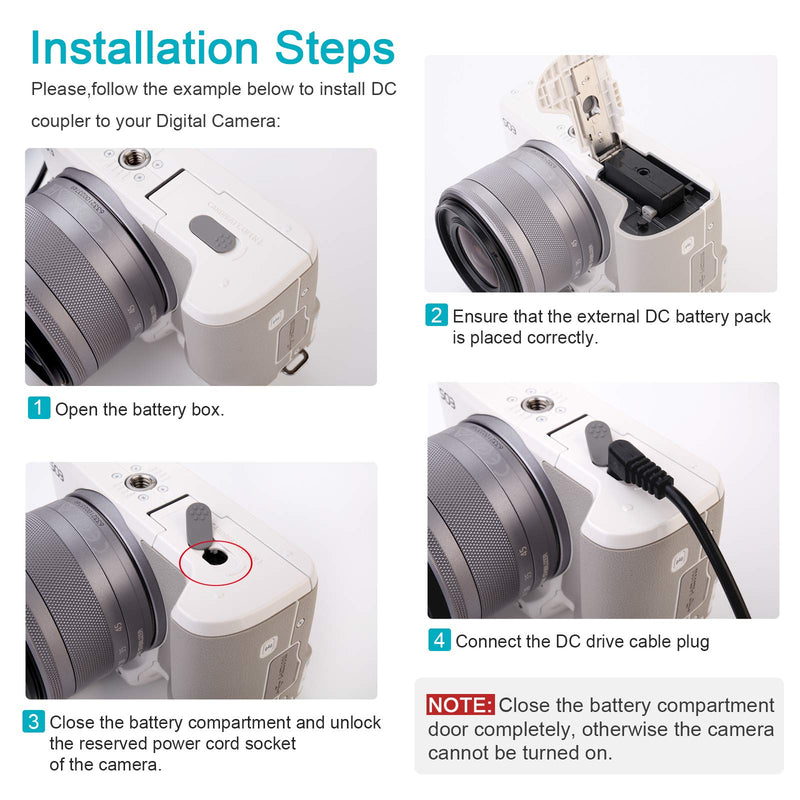 Installation Steps

Please,follow the example below to install DC coupler to your Digital Camera:

1 Open the battery box.

2 Ensure that the external DC battery pack is placed correctly.

3 Close the battery compartment and unlock the reserved power cord socket of the camera.

4 Connect the DC drive cable plug

NOTE: Close the battery compartment door completely, otherwise the camera cannot be turned on.