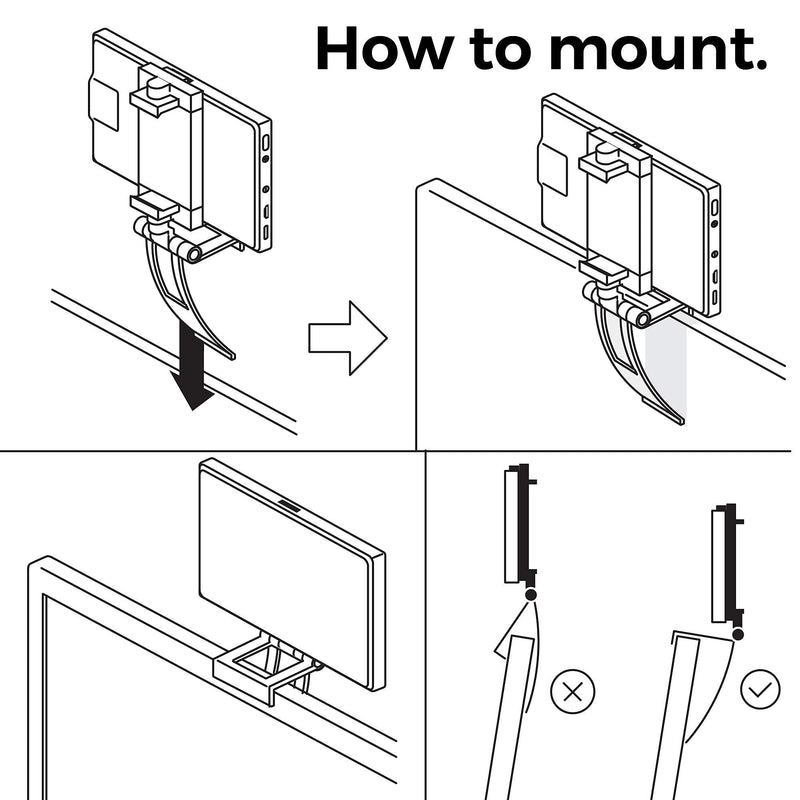 How to mount.