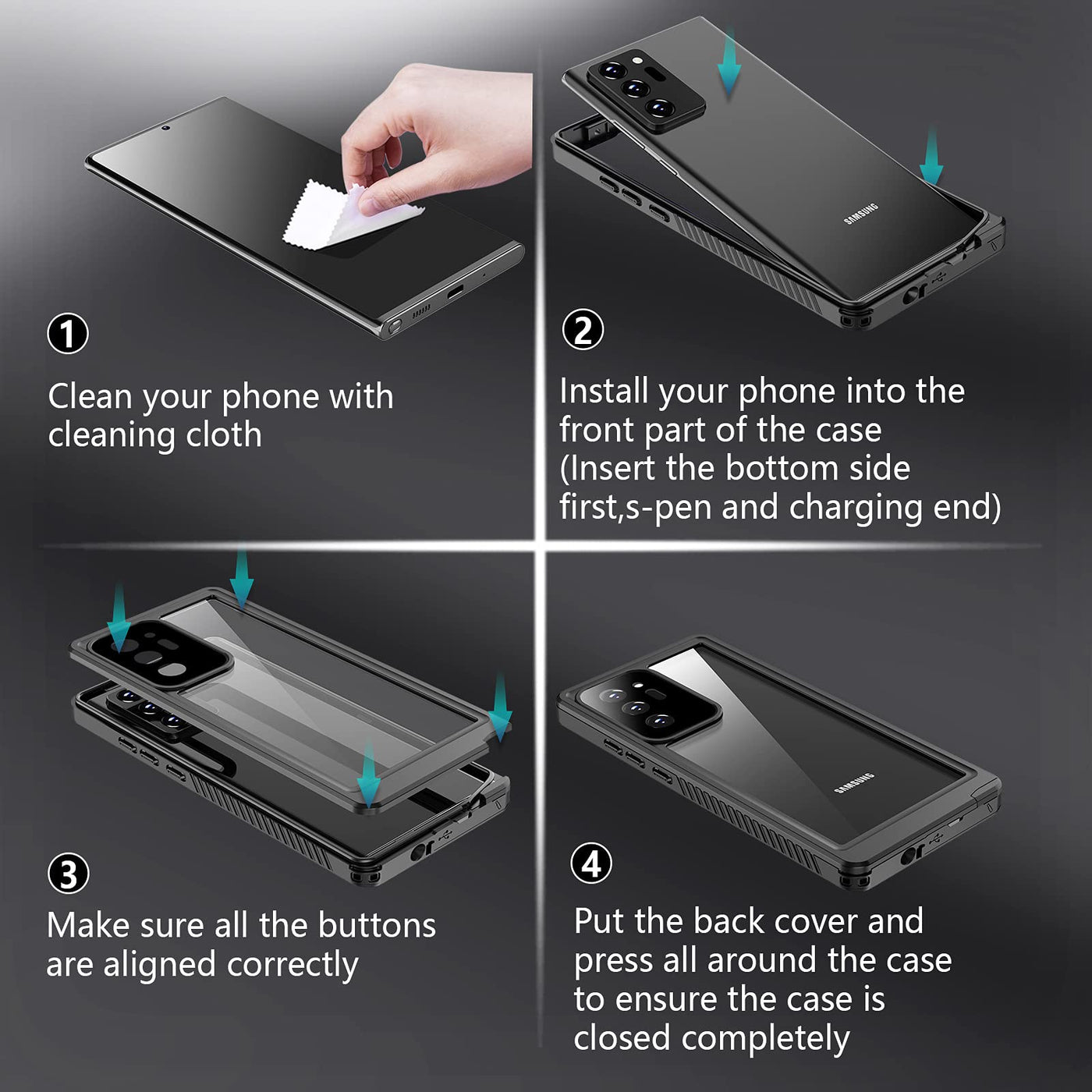 1

Clean your phone with cleaning cloth

SAMSUNG

2

Install your phone into the front part of the case (Insert the bottom side first,s-pen and charging end)

3

Make sure all the buttons are aligned correctly

SAMSUNG

4

Put the back cover and press all around the case to ensure the case is closed completely