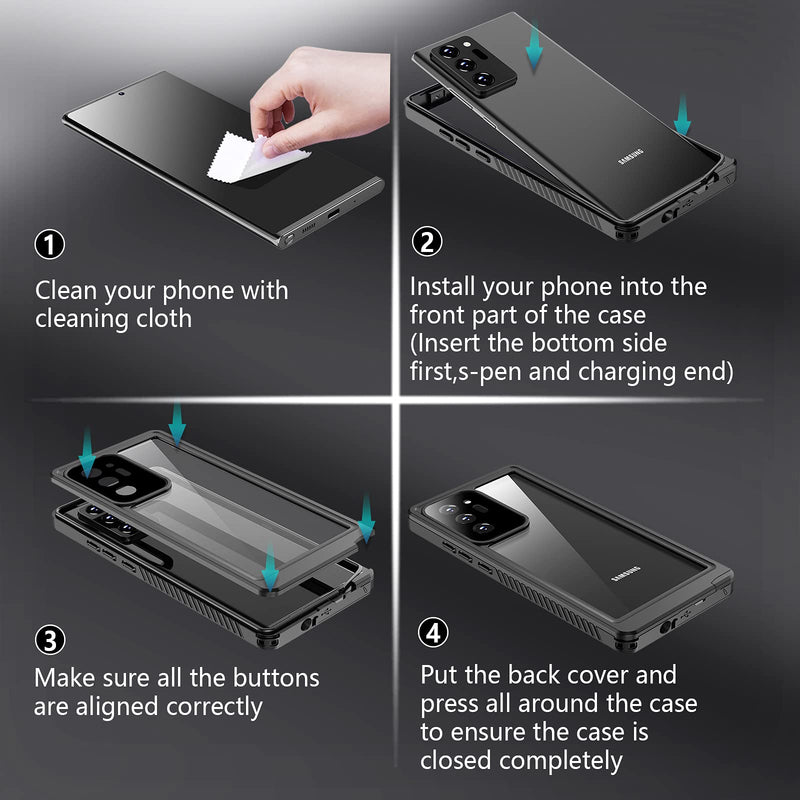 ①

Clean your phone with cleaning cloth

SAMSUNG

②

Install your phone into the front part of the case (Insert the bottom side first,s-pen and charging end)

③

Make sure all the buttons are aligned correctly

SAMSUNG

④

Put the back cover and press all around the case to ensure the case is closed completely