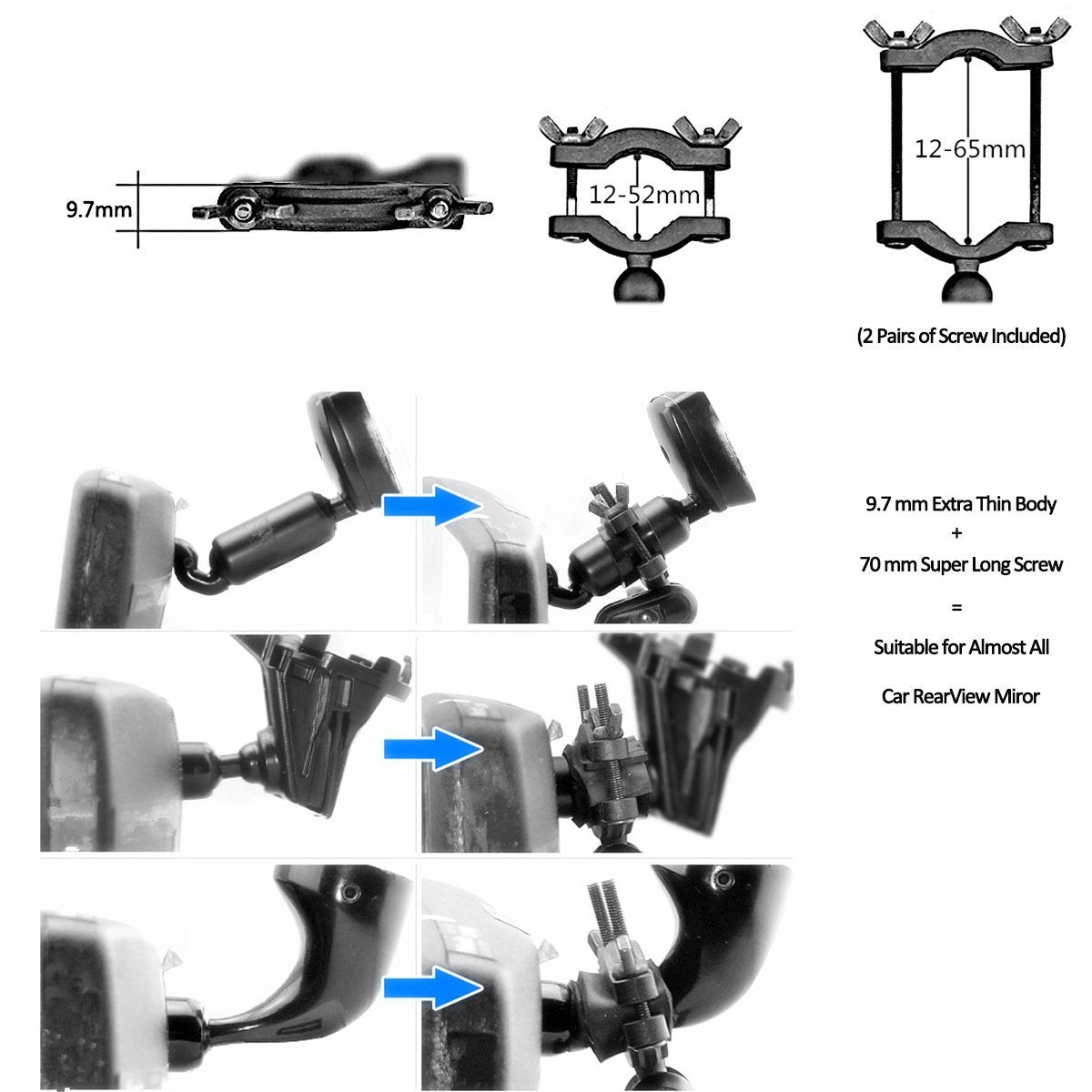 9.7mm

12-52mm

12-65mm

(2 Pairs of Screw Included)

9.7 mm Extra Thin Body
+
70 mm Super Long Screw
=
Suitable for Almost All

Car RearView Miror