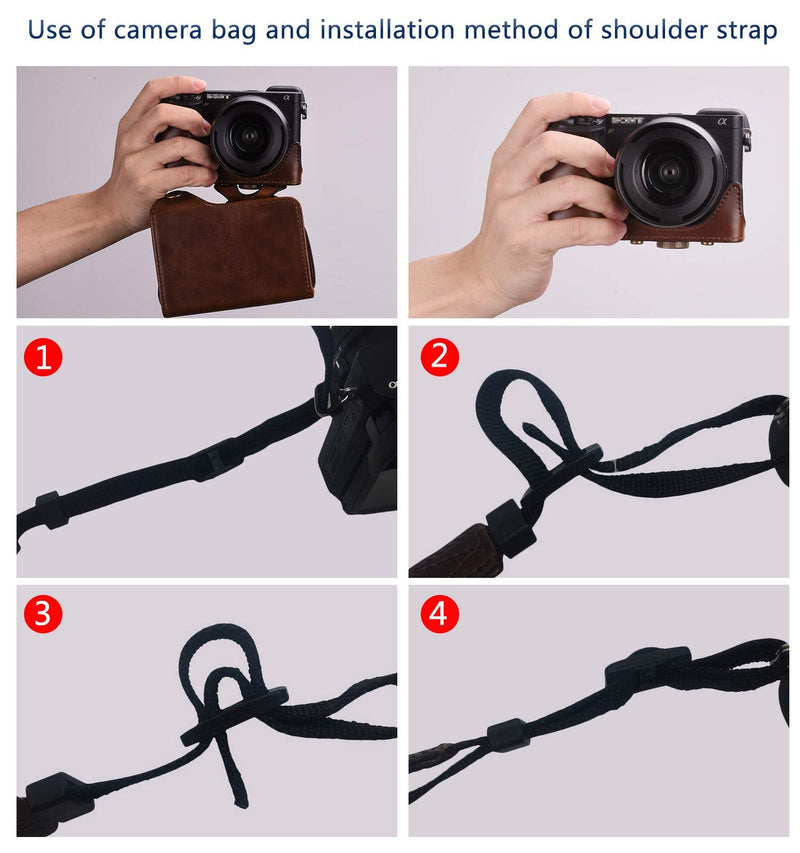 Use of camera bag and installation method of shoulder strap

SONY α

SONY α

1

2

3

4