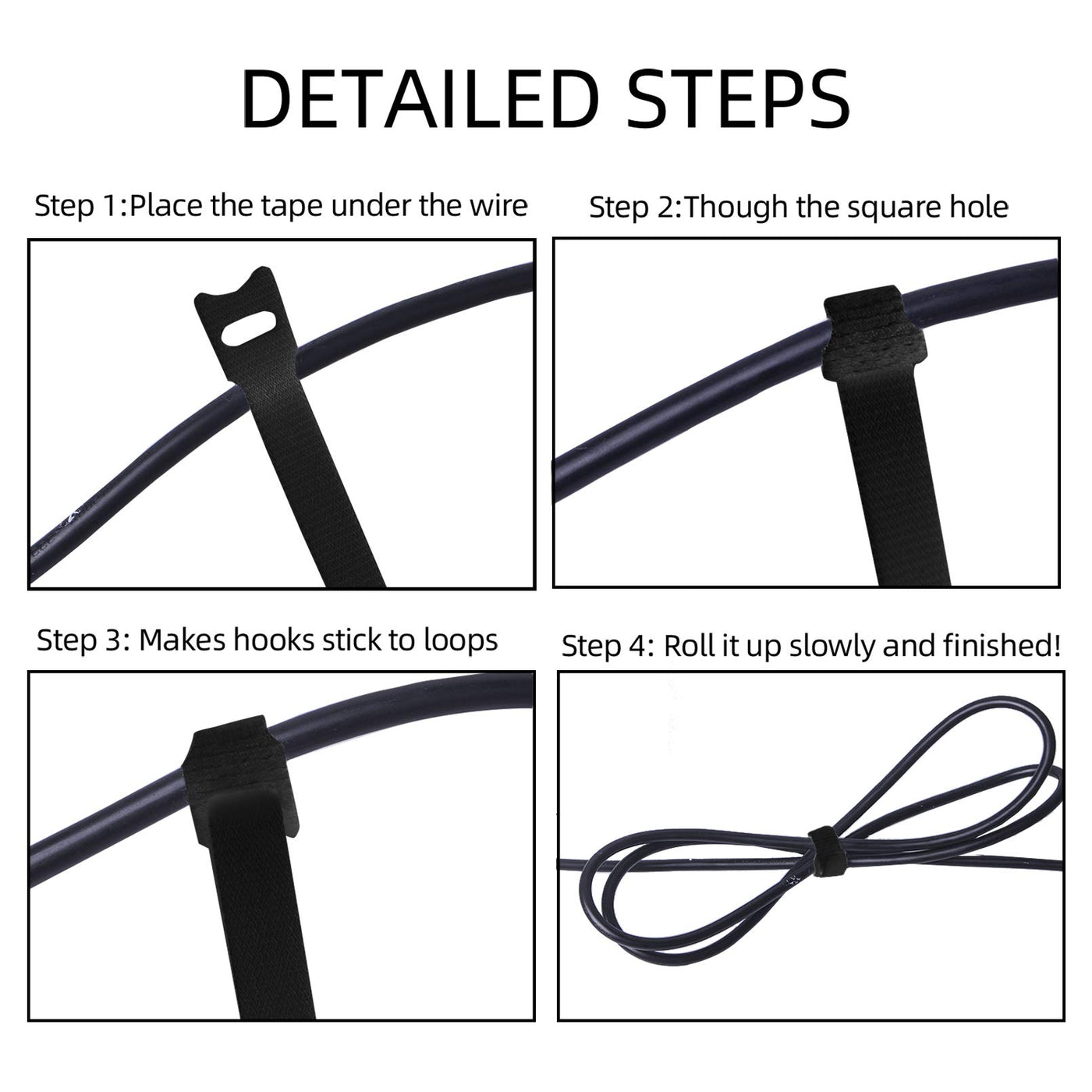 DETAILED STEPS

Step 1:Place the tape under the wire

Step 2:Though the square hole

Step 3: Makes hooks stick to loops

Step 4: Roll it up slowly and finished!