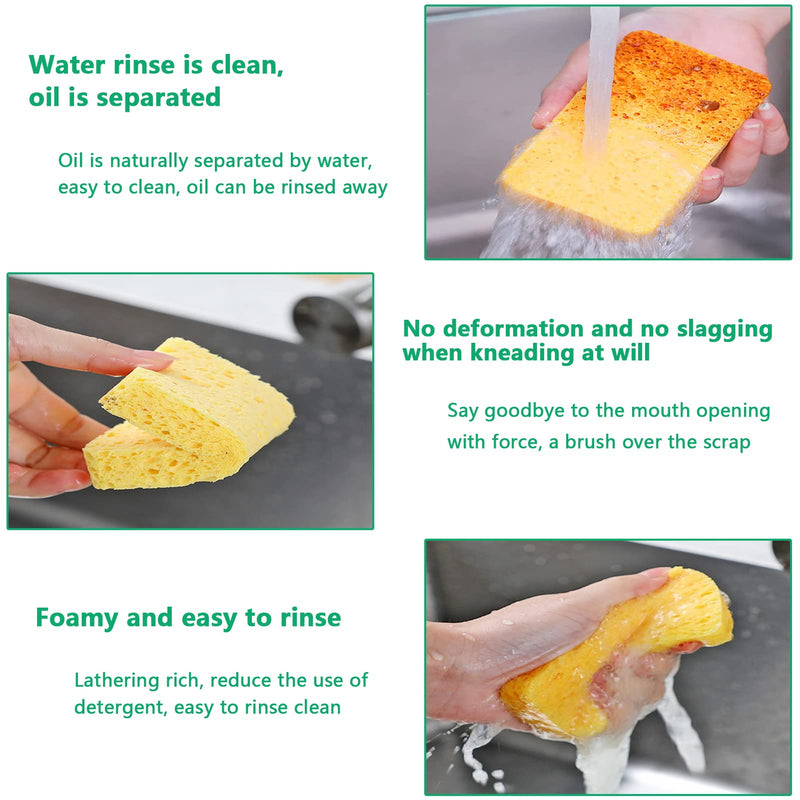 Water rinse is clean, oil is separated

Oil is naturally separated by water, easy to clean, oil can be rinsed away

No deformation and no slagging when kneading at will

Say goodbye to the mouth opening with force, a brush over the scrap

Foamy and easy to rinse

Lathering rich, reduce the use of detergent, easy to rinse clean