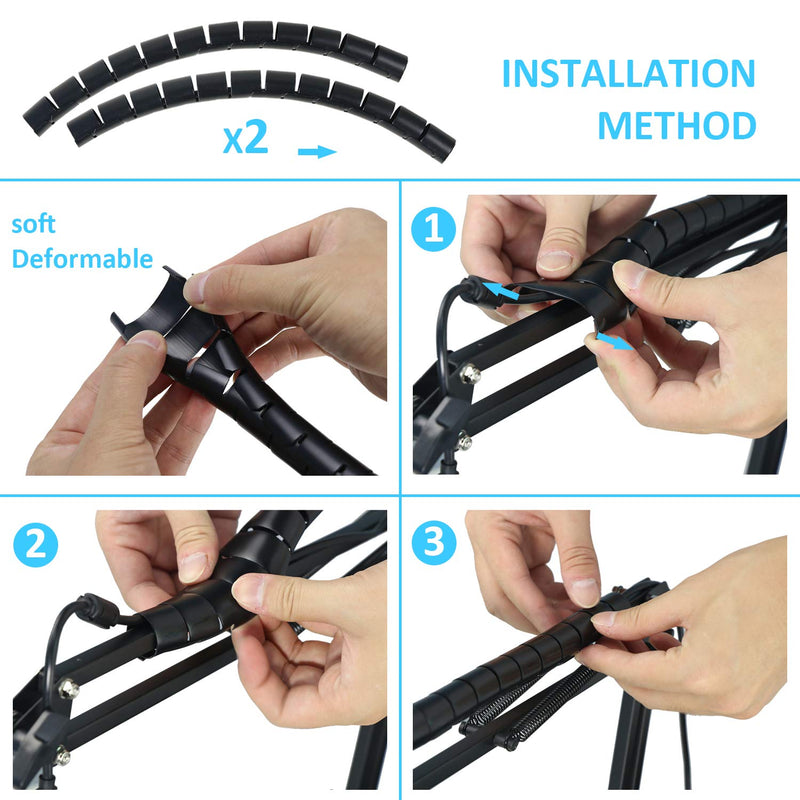 x2

INSTALLATION METHOD

soft
Deformable

1

2

3