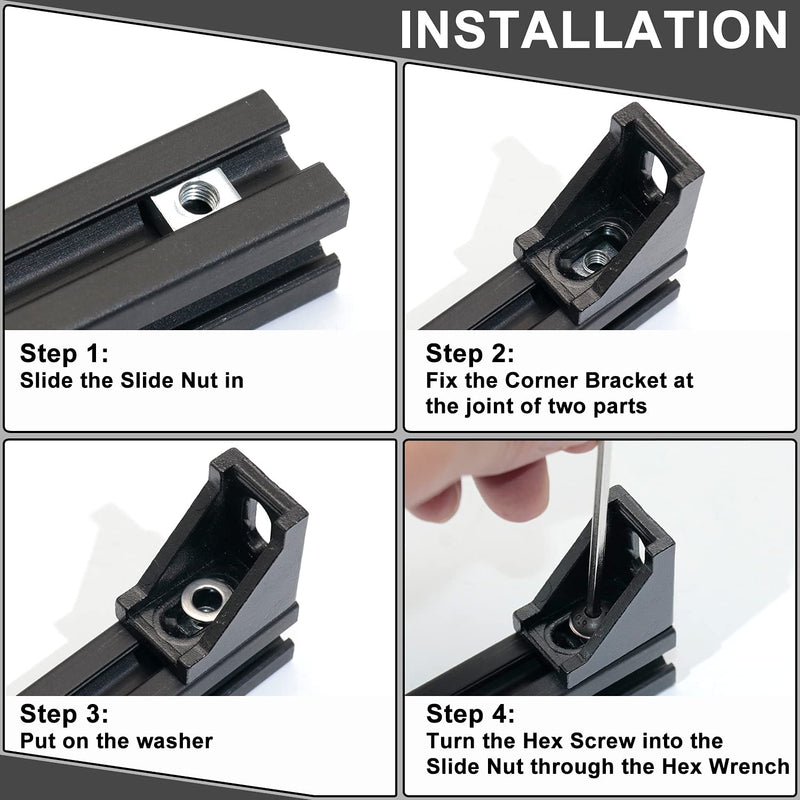 INSTALLATION

Step 1:
Slide the Slide Nut in

Step 2:
Fix the Corner Bracket at the joint of two parts

Step 3:
Put on the washer

Step 4:
Turn the Hex Screw into the Slide Nut through the Hex Wrench