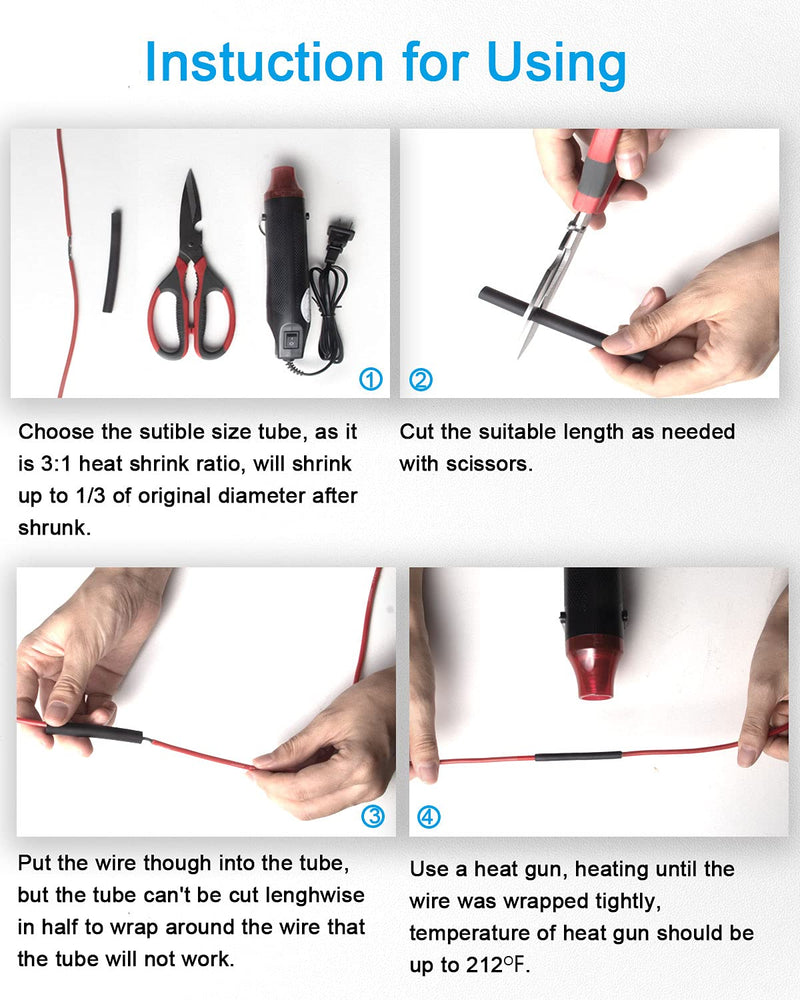 Instuction for Using

①

Choose the sutible size tube, as it is 3:1 heat shrink ratio, will shrink up to 1/3 of original diameter after shrunk.

②

Cut the suitable length as needed with scissors.

③

Put the wire though into the tube, but the tube can't be cut lenghwise in half to wrap around the wire that the tube will not work.

④

Use a heat gun, heating until the wire was wrapped tightly, temperature of heat gun should be up to 212°F.