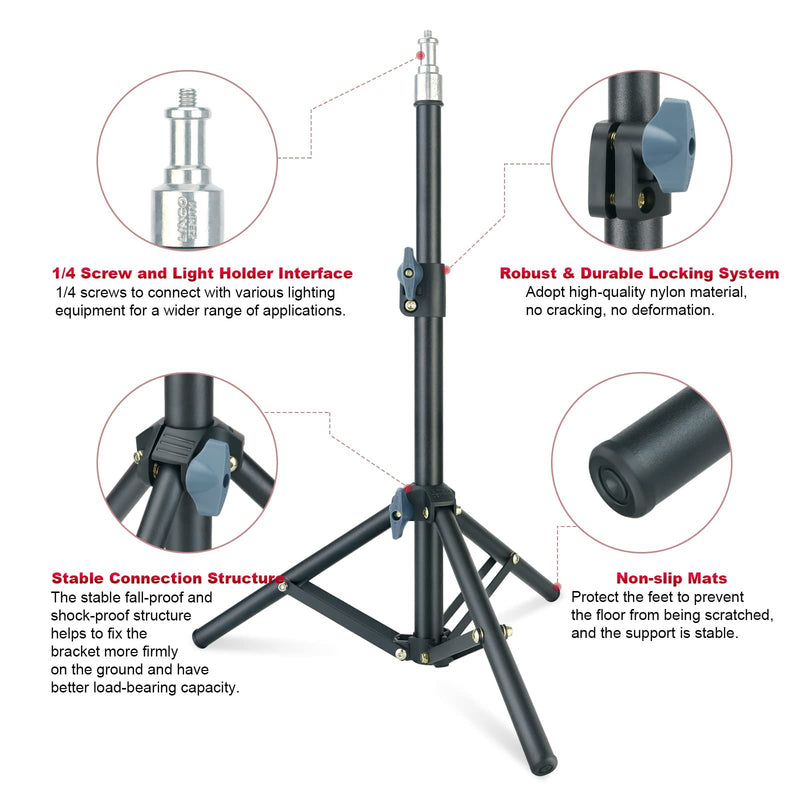 1/4 Screw and Light Holder Interface
1/4 screws to connect with various lighting equipment for a wider range of applications.

Robust & Durable Locking System
Adopt high-quality nylon material, no cracking, no deformation.

Stable Connection Structure
The stable fall-proof and shock-proof structure helps to fix the bracket more firmly on the ground and have better load-bearing capacity.

Non-slip Mats
Protect the feet to prevent the floor from being scratched, and the support is stable.