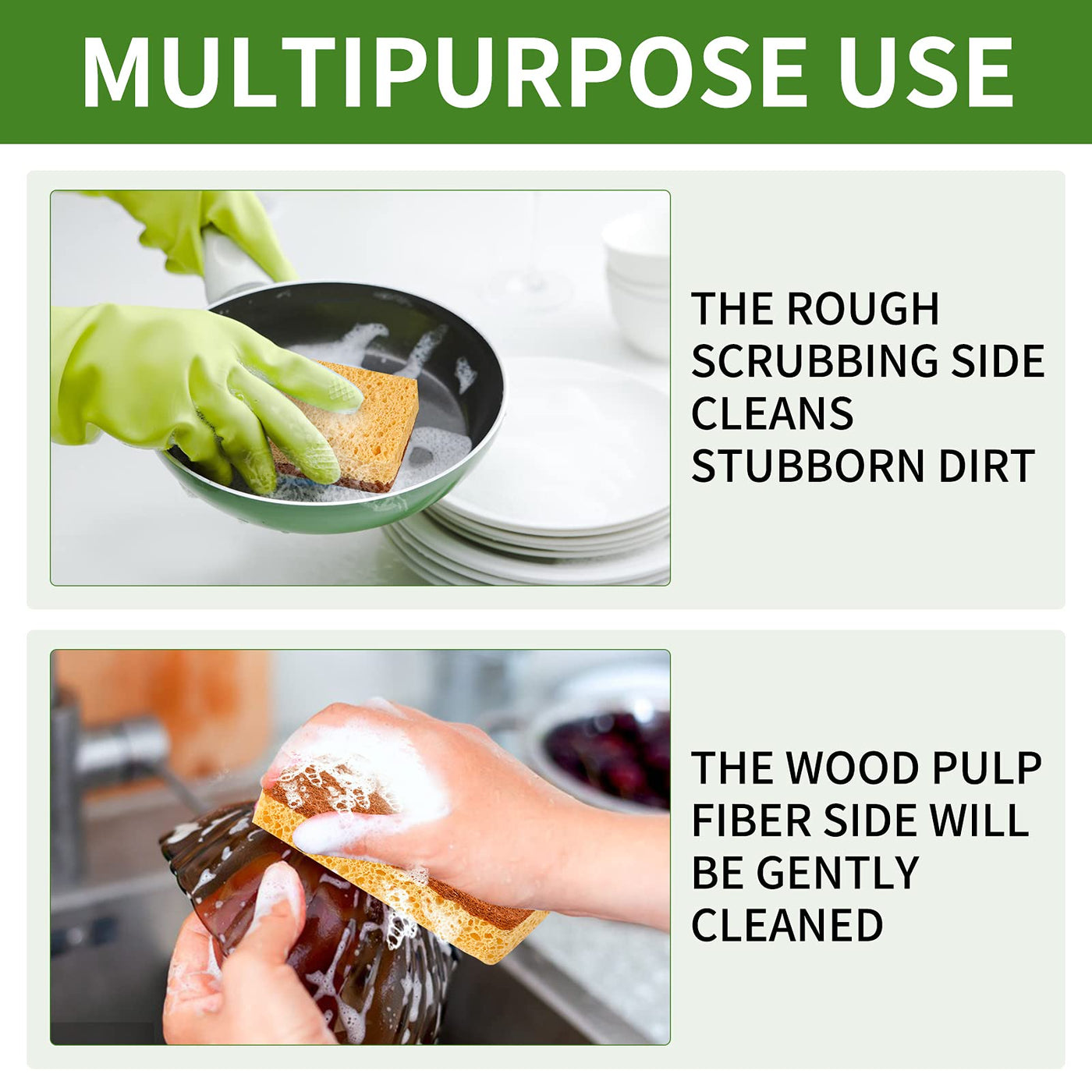 MULTIPURPOSE USE

THE ROUGH SCRUBBING SIDE CLEANS STUBBORN DIRT

THE WOOD PULP FIBER SIDE WILL BE GENTLY CLEANED