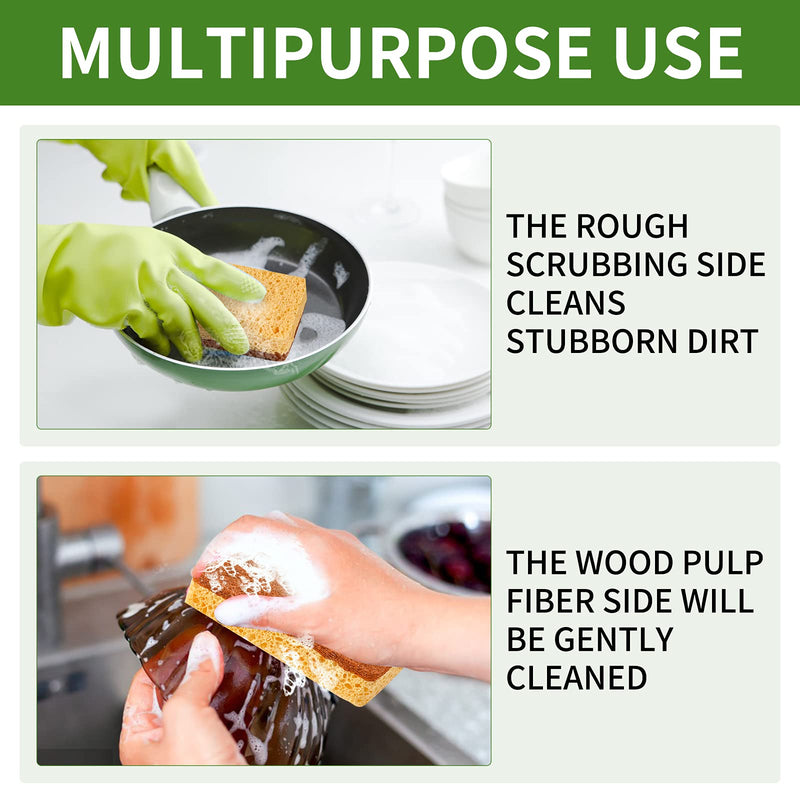 MULTIPURPOSE USE

THE ROUGH SCRUBBING SIDE CLEANS STUBBORN DIRT

THE WOOD PULP FIBER SIDE WILL BE GENTLY CLEANED