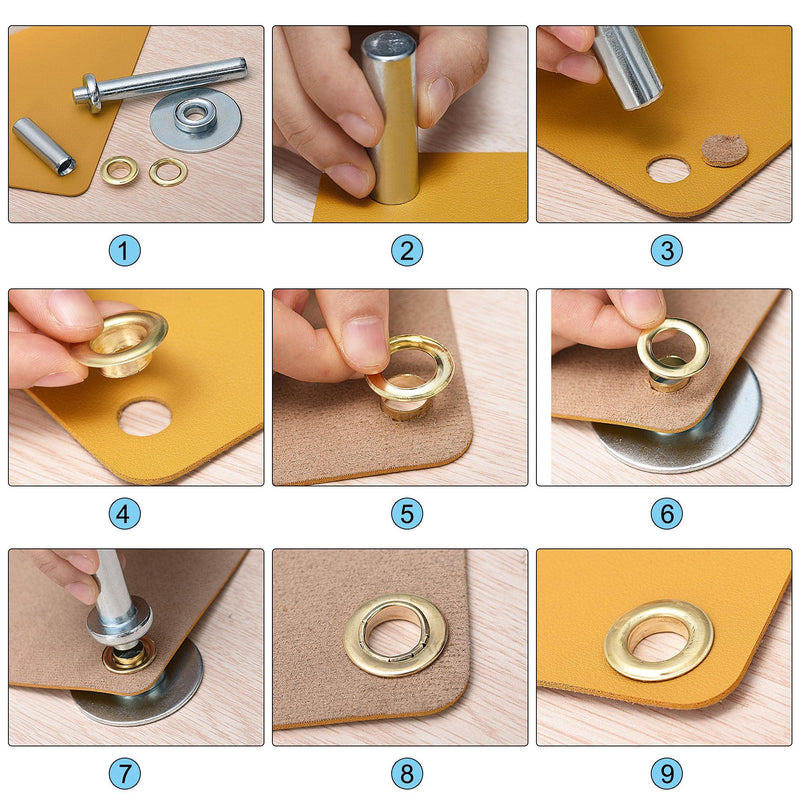 1

2

3

4

5

6

7

8

9