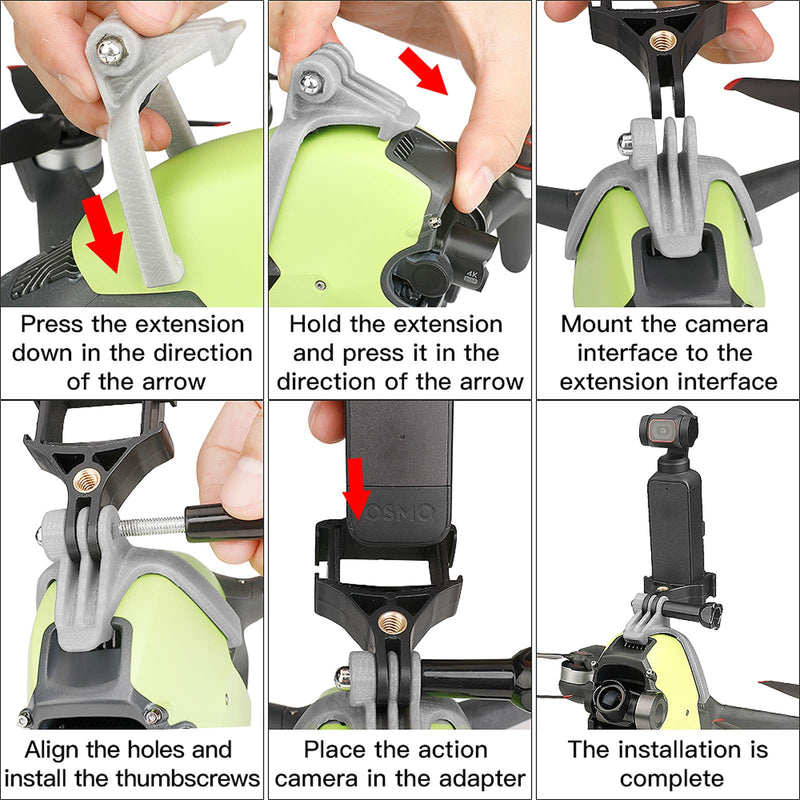 4K

Press the extension down in the direction of the arrow

Hold the extension and press it in the direction of the arrow

Mount the camera interface to the extension interface

OSMO

Align the holes and install the thumbscrews

Place the action camera in the adapter

The installation is complete