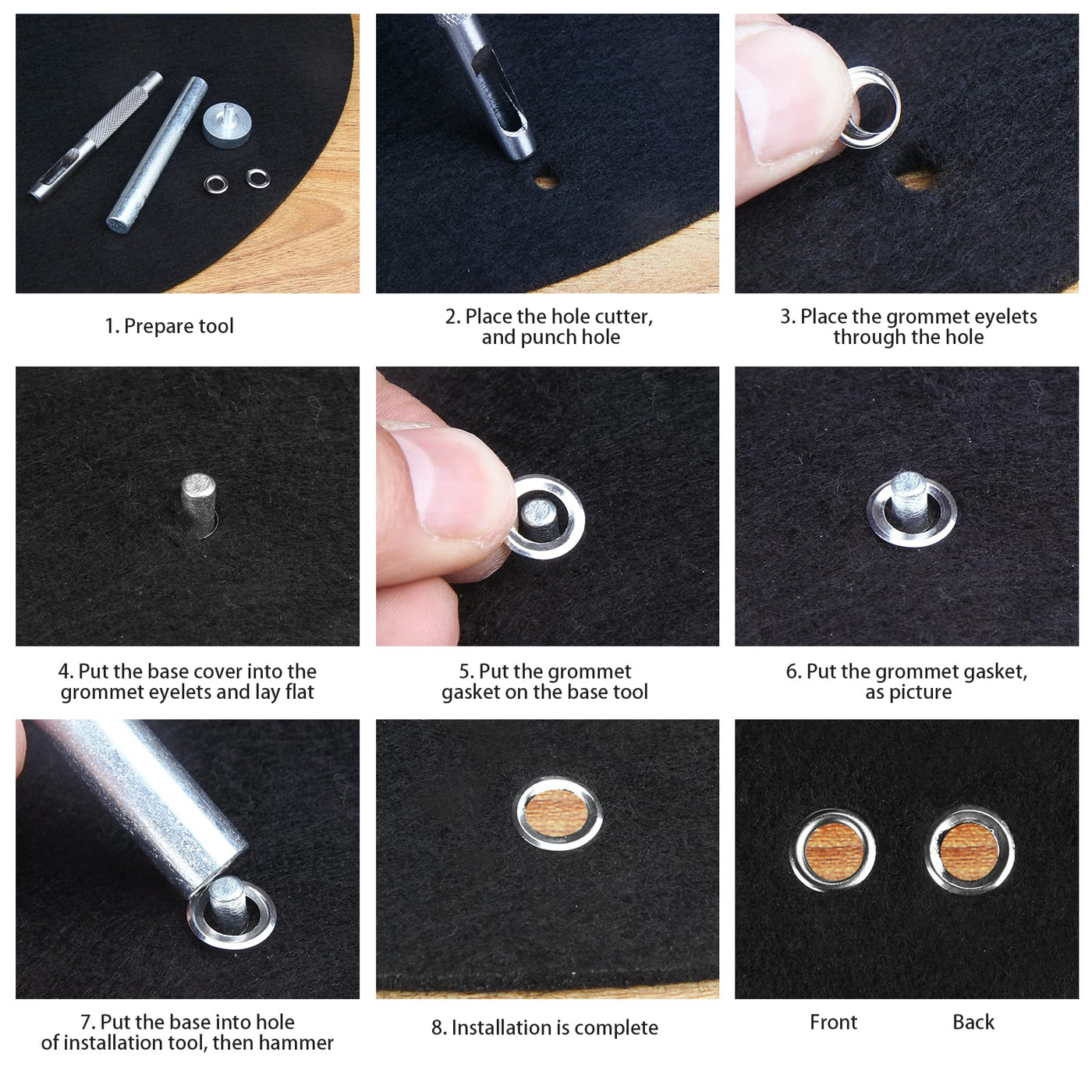 1. Prepare tool

2. Place the hole cutter, and punch hole

3. Place the grommet eyelets through the hole

4. Put the base cover into the grommet eyelets and lay flat

5. Put the grommet gasket on the base tool

6. Put the grommet gasket, as picture

7. Put the base into hole of installation tool, then hammer

8. Installation is complete

Front

Back