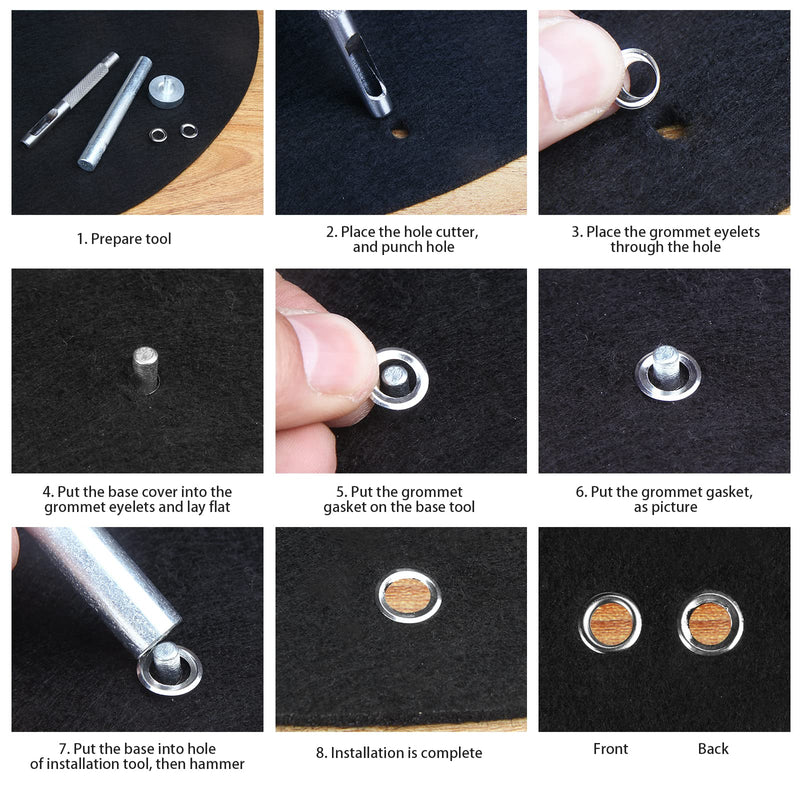 1. Prepare tool

2. Place the hole cutter, and punch hole

3. Place the grommet eyelets through the hole

4. Put the base cover into the grommet eyelets and lay flat

5. Put the grommet gasket on the base tool

6. Put the grommet gasket, as picture

7. Put the base into hole of installation tool, then hammer

8. Installation is complete

Front

Back