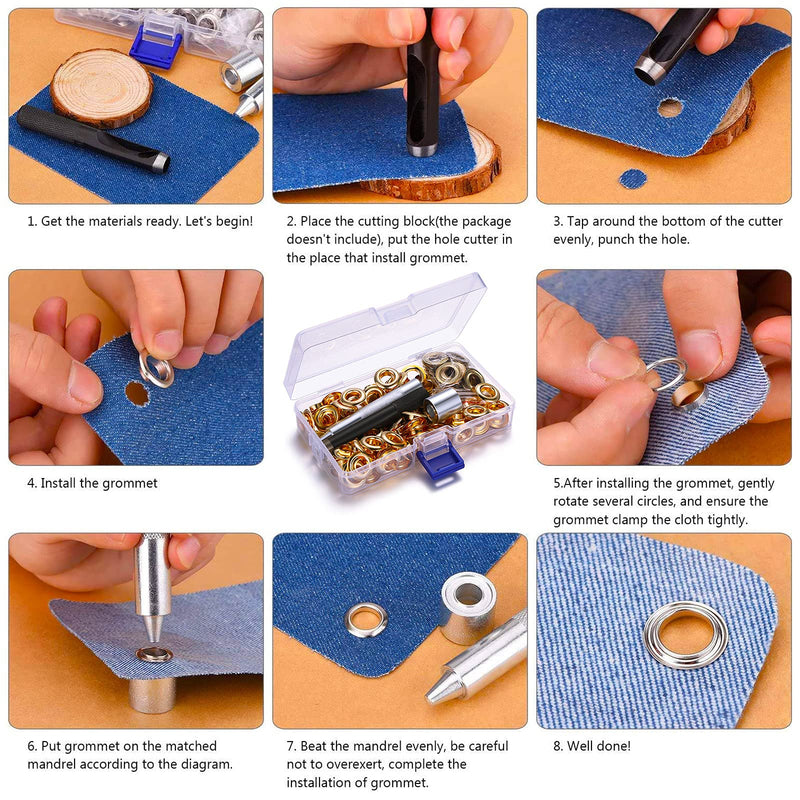 1. Get the materials ready. Let's begin!

2. Place the cutting block(the package doesn't include), put the hole cutter in the place that install grommet.

3. Tap around the bottom of the cutter evenly, punch the hole.

4. Install the grommet

5.After installing the grommet, gently rotate several circles, and ensure the grommet clamp the cloth tightly.

6. Put grommet on the matched mandrel according to the diagram.

7. Beat the mandrel evenly, be careful not to overexert, complete the installation of grommet.

8. Well done!