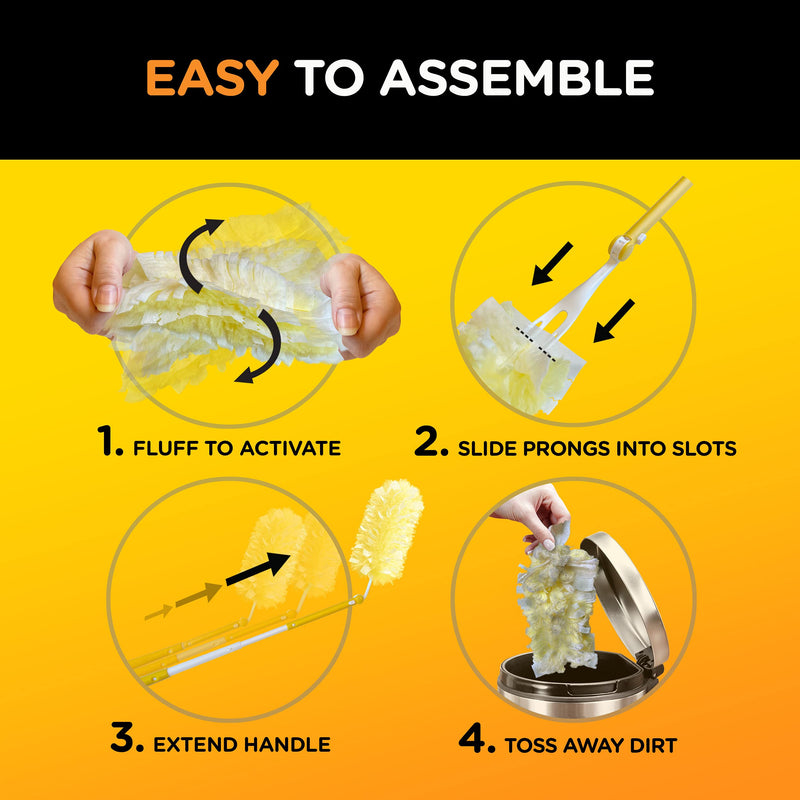 EASY TO ASSEMBLE

1. FLUFF TO ACTIVATE

2. SLIDE PRONGS INTO SLOTS

3. EXTEND HANDLE

4. TOSS AWAY DIRT