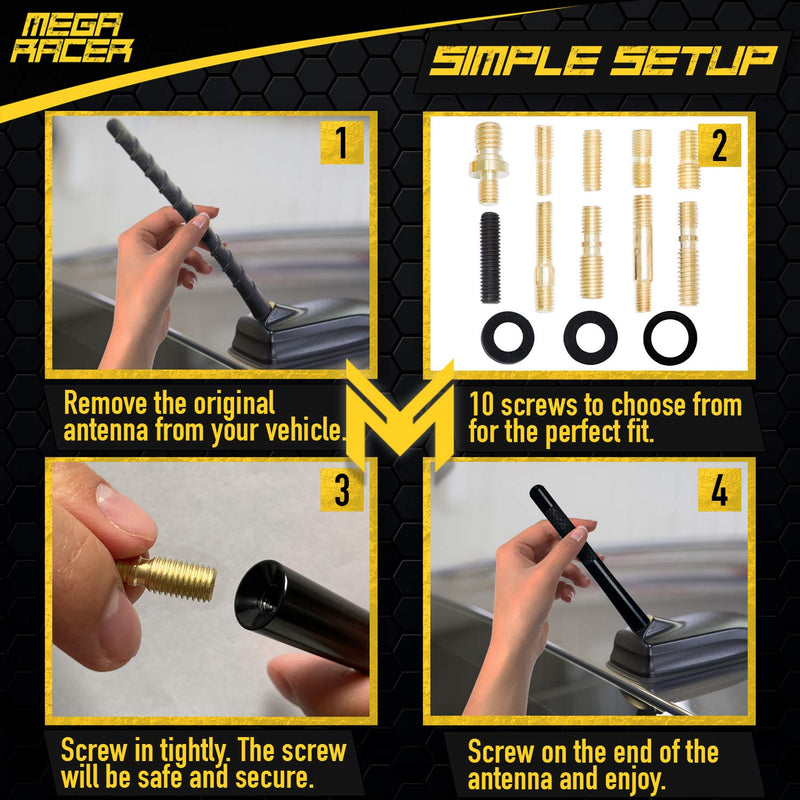 MEGA RACER

SIMPLE SETUP

1

Remove the original antenna from your vehicle.

2

10 screws to choose from for the perfect fit.

3

Screw in tightly. The screw will be safe and secure.

4

Screw on the end of the antenna and enjoy.