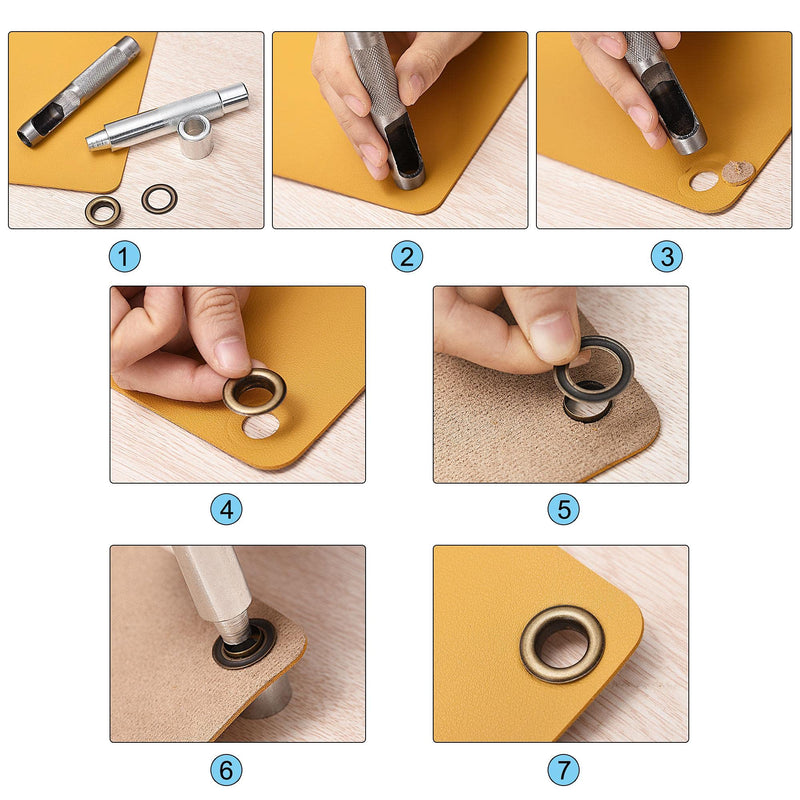 1

2

3

4

5

6

7